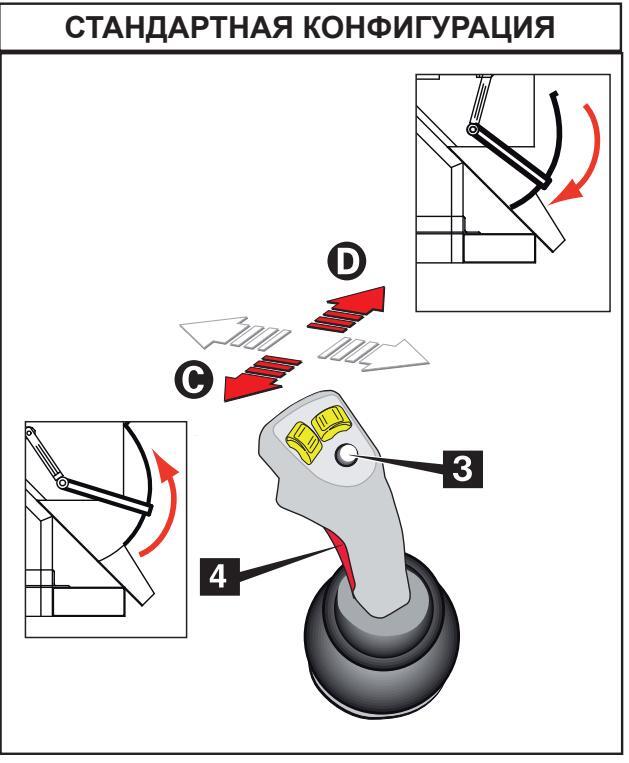 СТАНДАРТНАЯ КОНФИГУРАЦИЯ

D

C

3

4