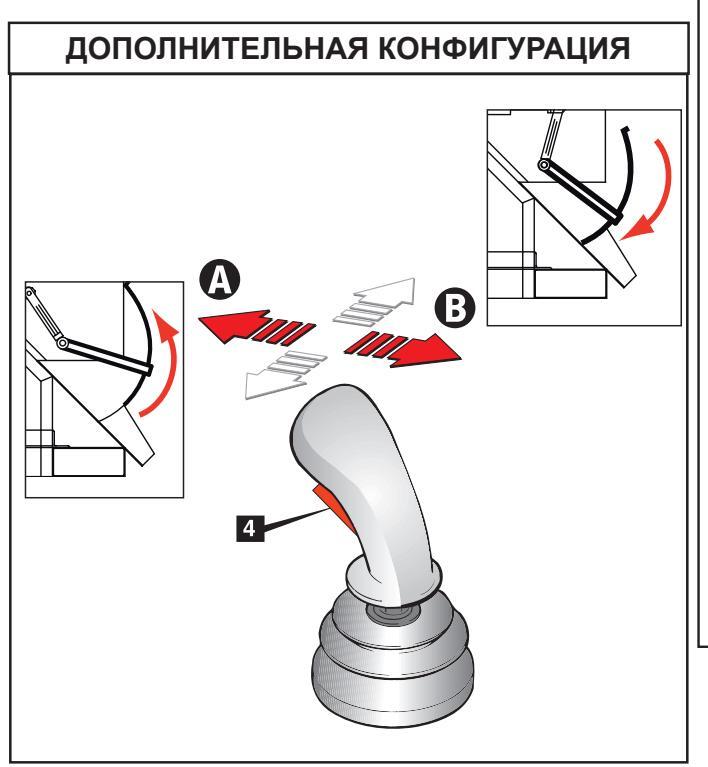 ДОПОЛНИТЕЛЬНАЯ КОНФИГУРАЦИЯ

A

B

4