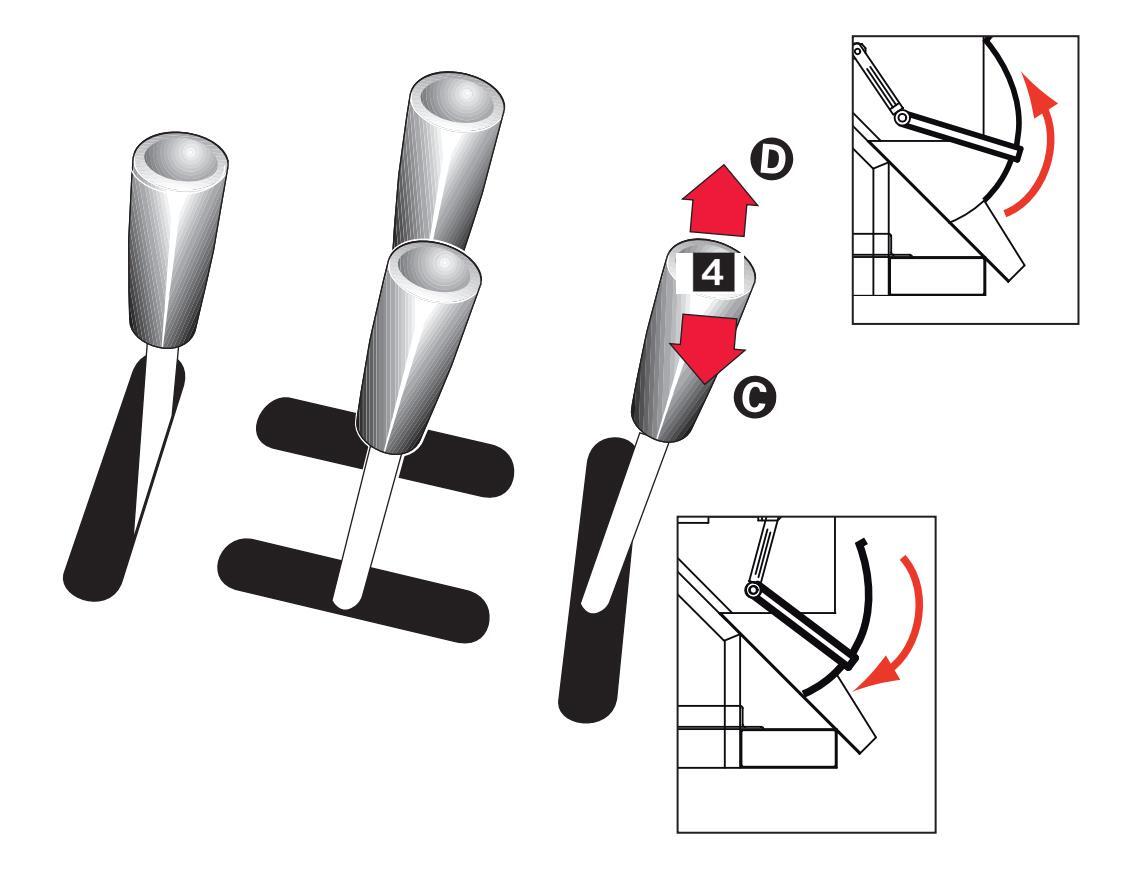 D
4
C