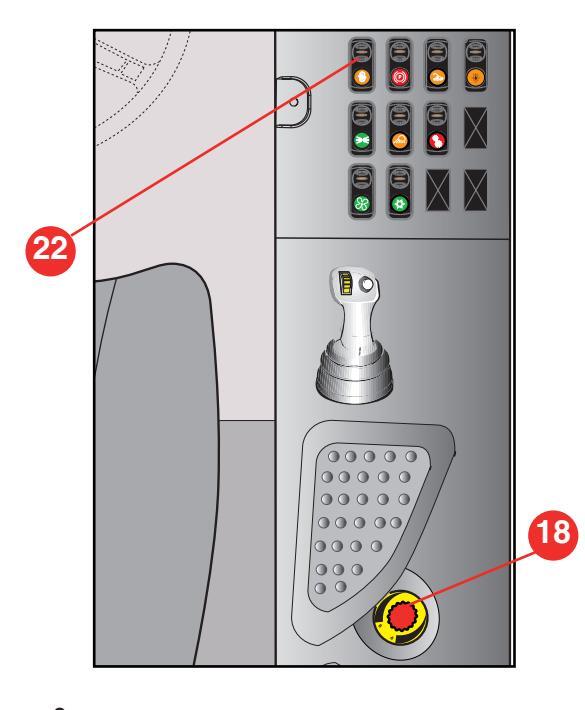 22

18