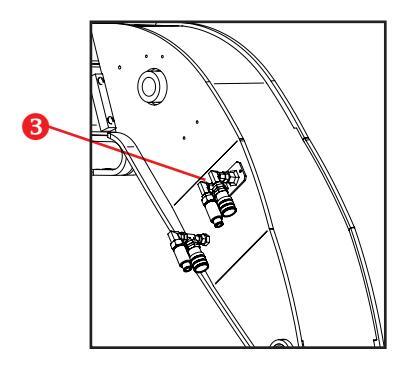 3