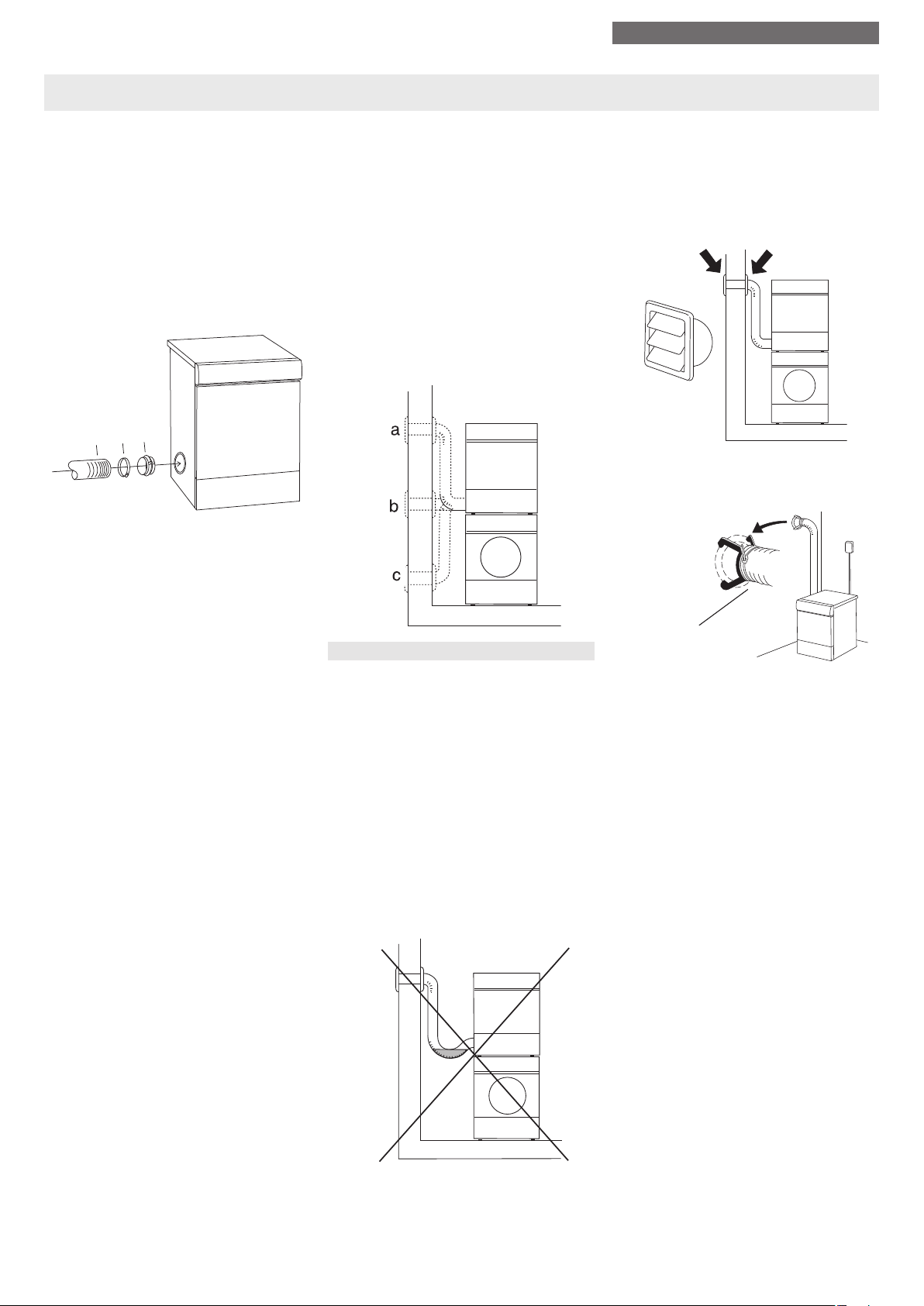 a

b

c