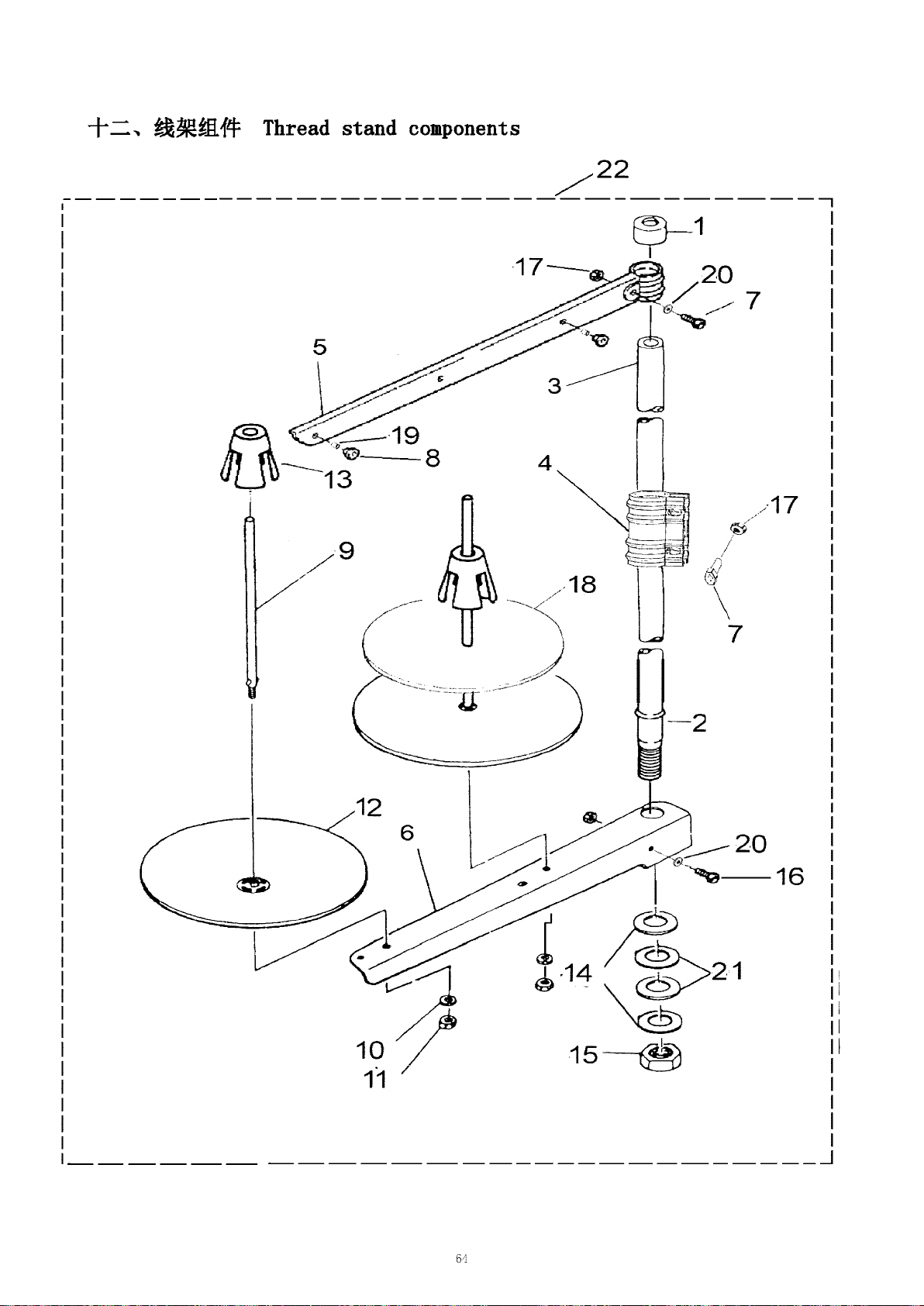 十二、线架组件 Thread stand components

22
1
17
20
7
5
3
19
8
13
4
17
9
18
7
2
12
6
20
16
14
21
10
11
15

64