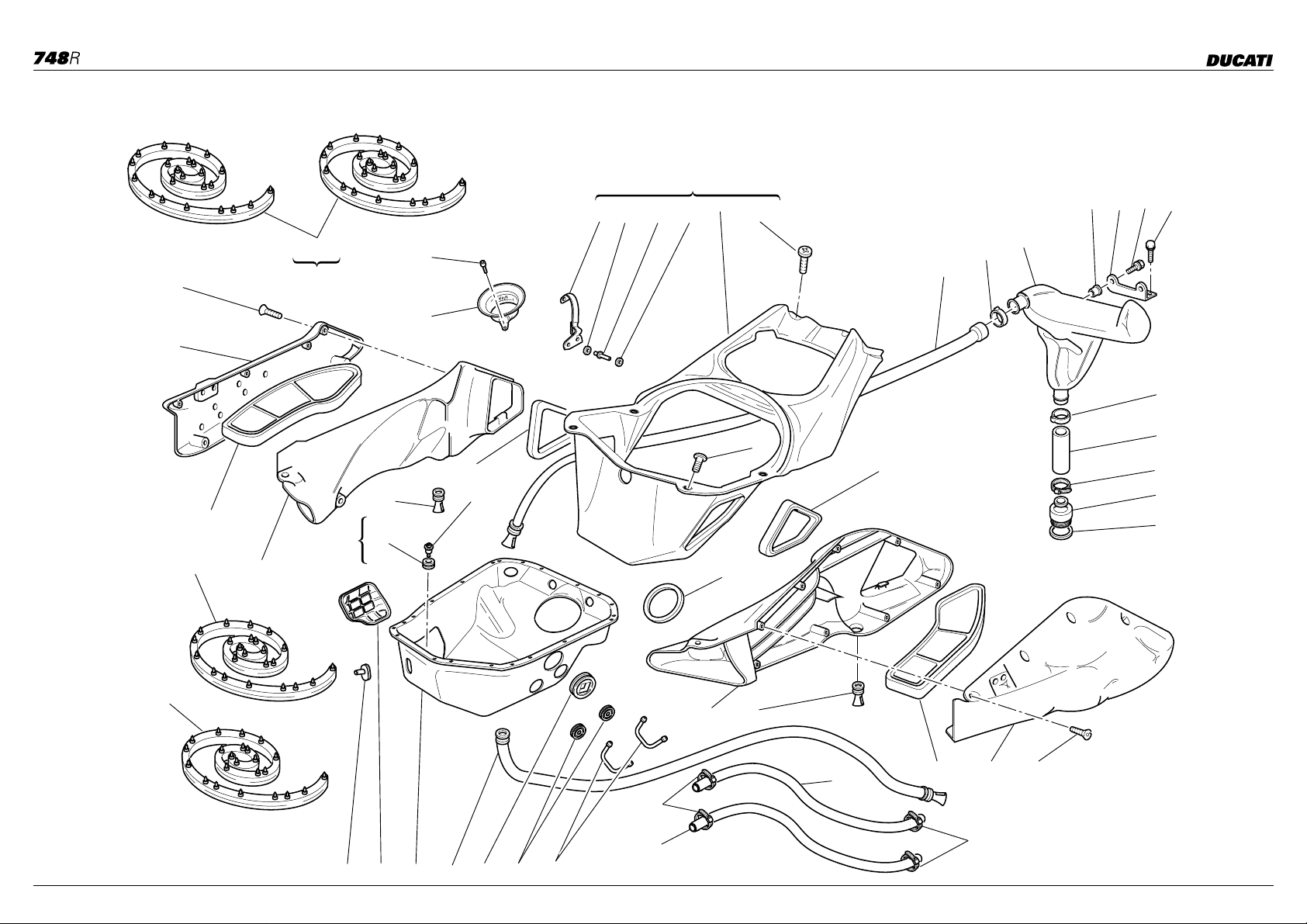 748R

DUCATI