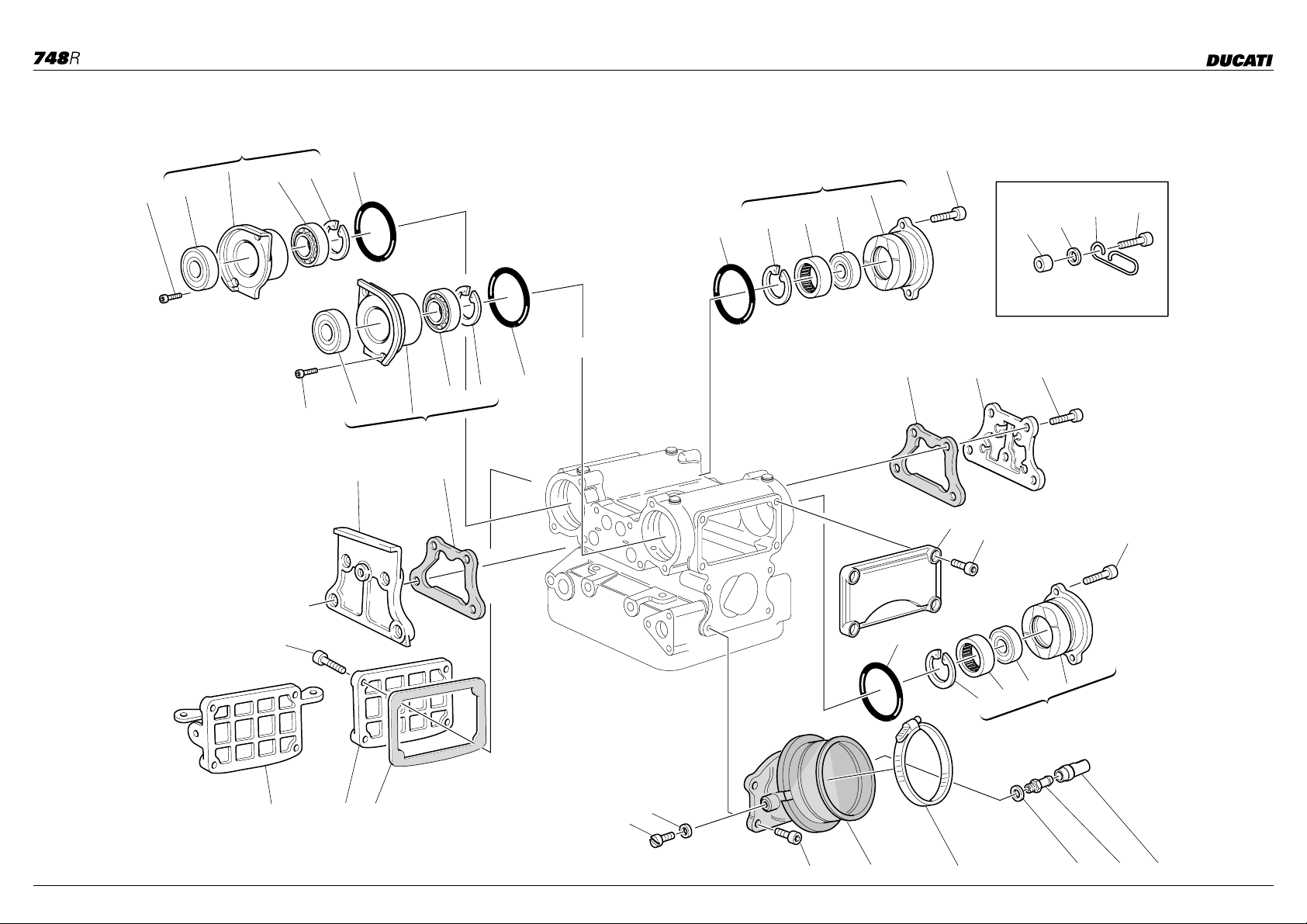 748R

DUCATI