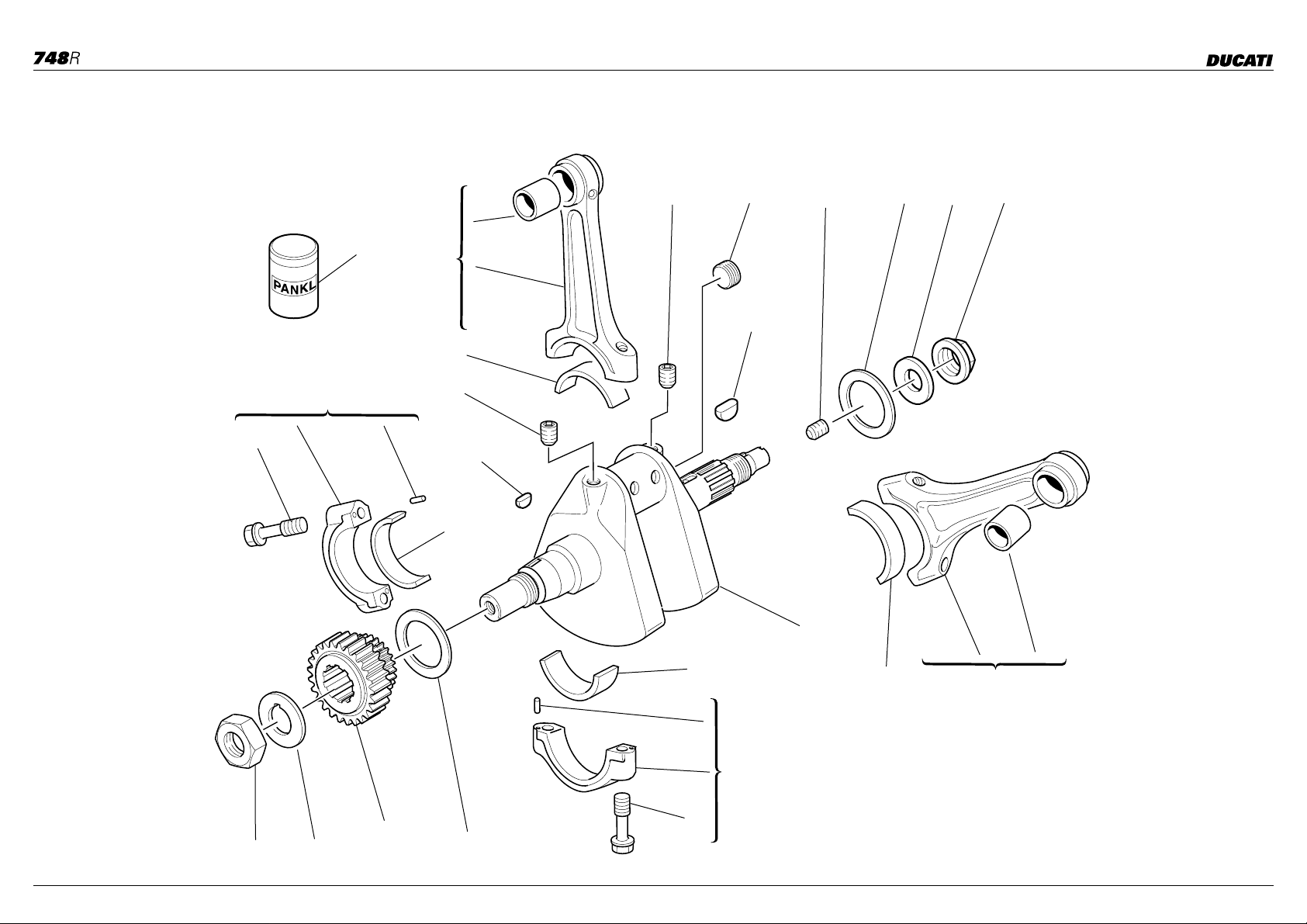 748R

DUCATI

PANKL