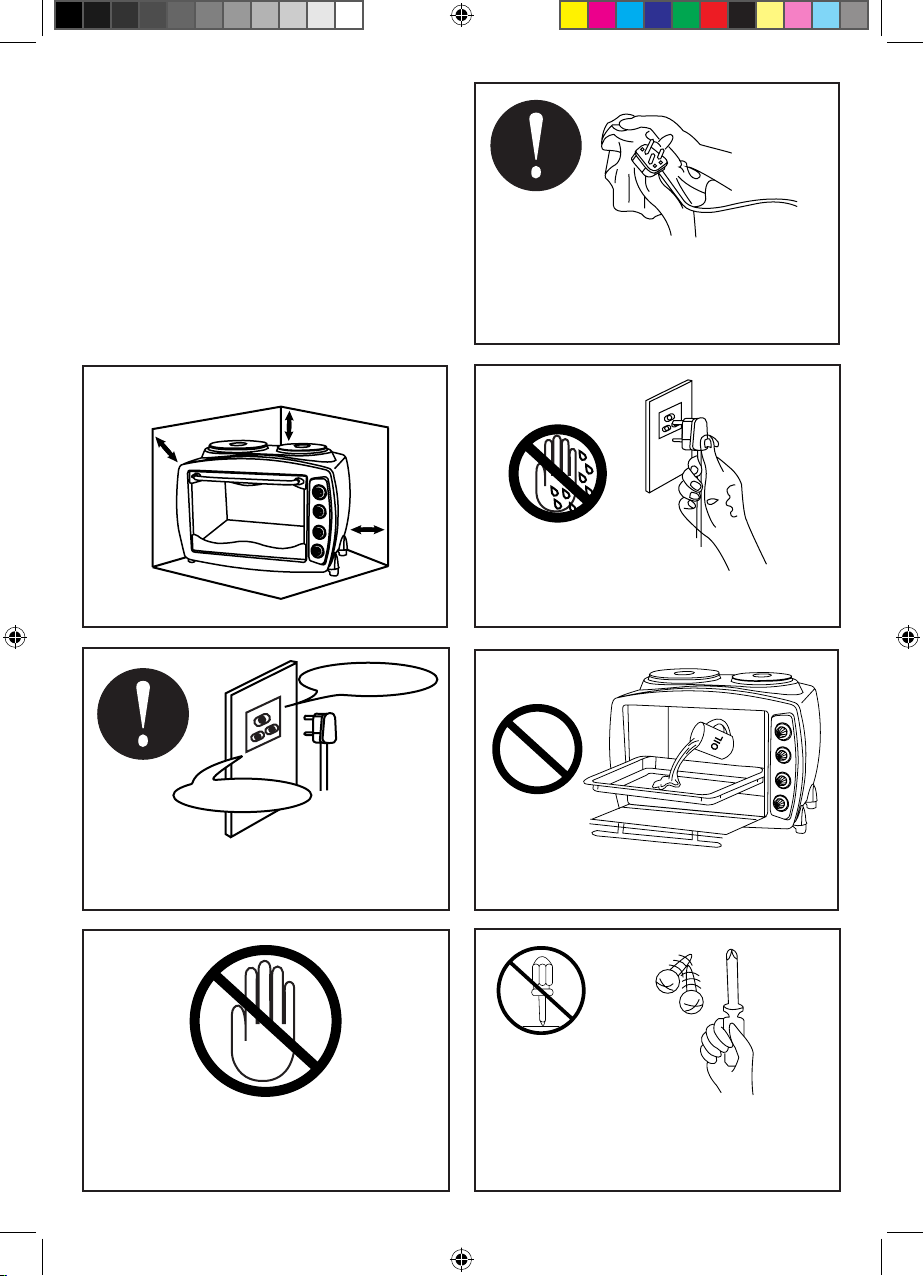 OIL