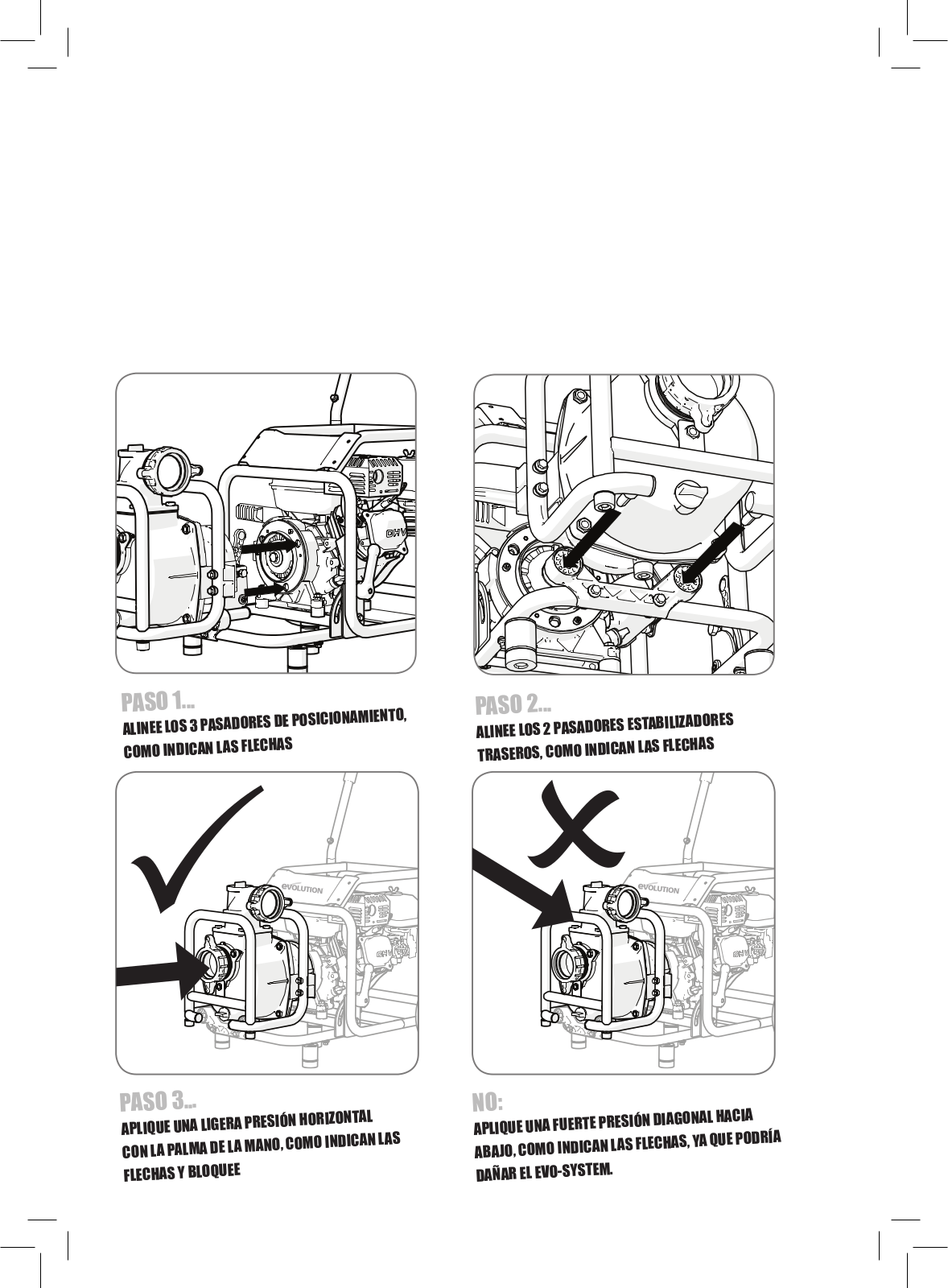 OHV

PASO 1...
ALINEE LOS 3 PASADORES DE POSICIONAMIENTO, COMO INDICAN LAS FLECHAS

PASO 2...
ALINEE LOS 2 PASADORES ESTABILIZADORES TRASEROS, COMO INDICAN LAS FLECHAS

EVOLUTION

OHV

PASO 3...
APLIQUE UNA LIGERA PRESIÓN HORIZONTAL CON LA PALMA DE LA MANO, COMO INDICAN LAS FLECHAS Y BLOQUEE

EVOLUTION

OHV

NO:
APLIQUE UNA FUERTE PRESIÓN DIAGONAL HACIA ABAJO, COMO INDICAN LAS FLECHAS, YA QUE PODRÍA DAÑAR EL EVO-SYSTEM.