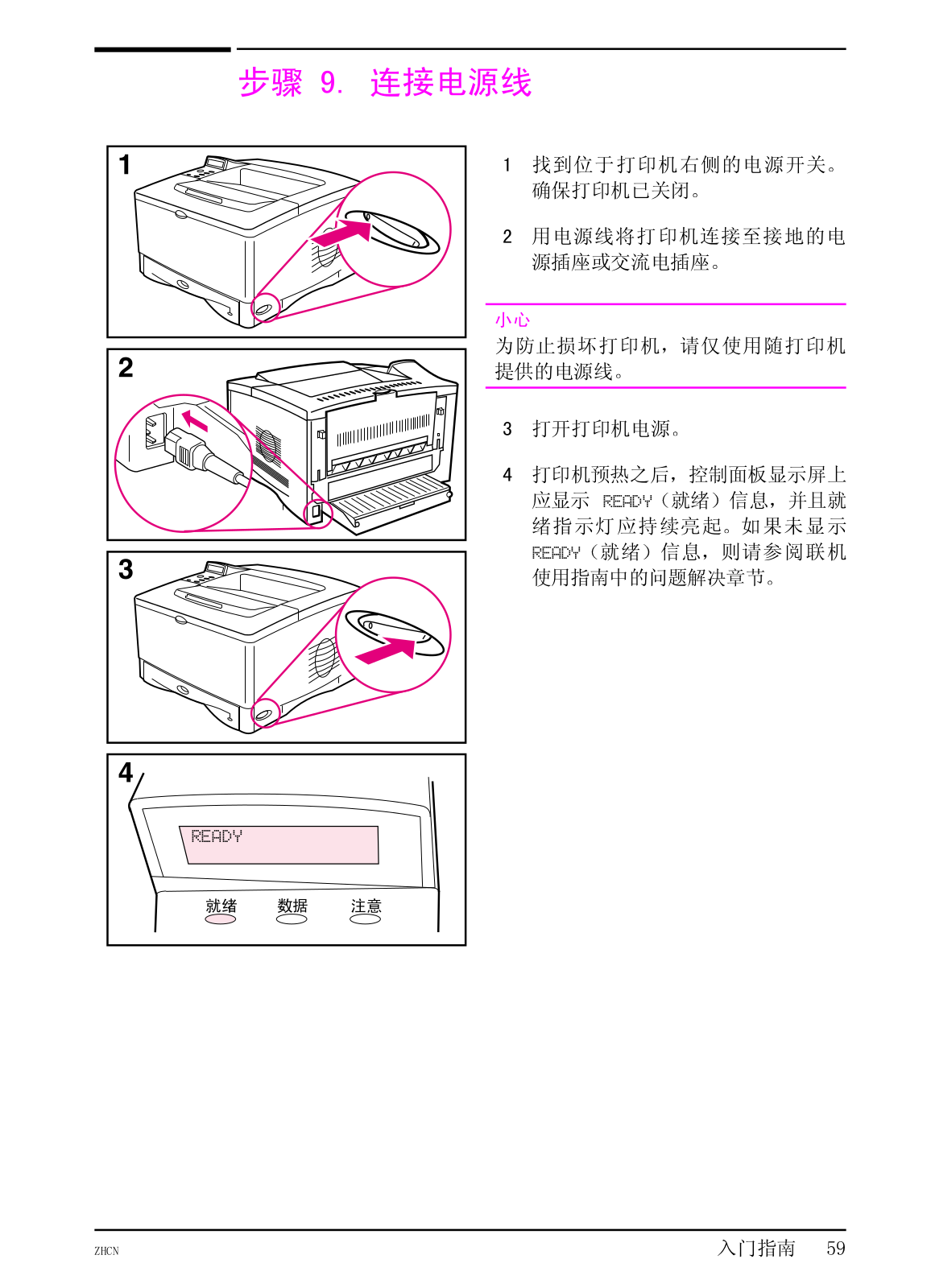 步骤 9. 连接电源线

1

2

3

4

READY

就绪　数据　注意

1　找到位于打印机右侧的电源开关。确保打印机已关闭。

2　用电源线将打印机连接至接地的电源插座或交流电插座。

小心

为防止损坏打印机，请仅使用随打印机提供的电源线。

3　打开打印机电源。

4　打印机预热之后，控制面板显示屏上应显示 READY（就绪）信息，并且就绪指示灯应持续亮起。如果未显示 READY（就绪）信息，则请参阅联机使用指南中的问题解决章节。

ZHCN

入门指南　59