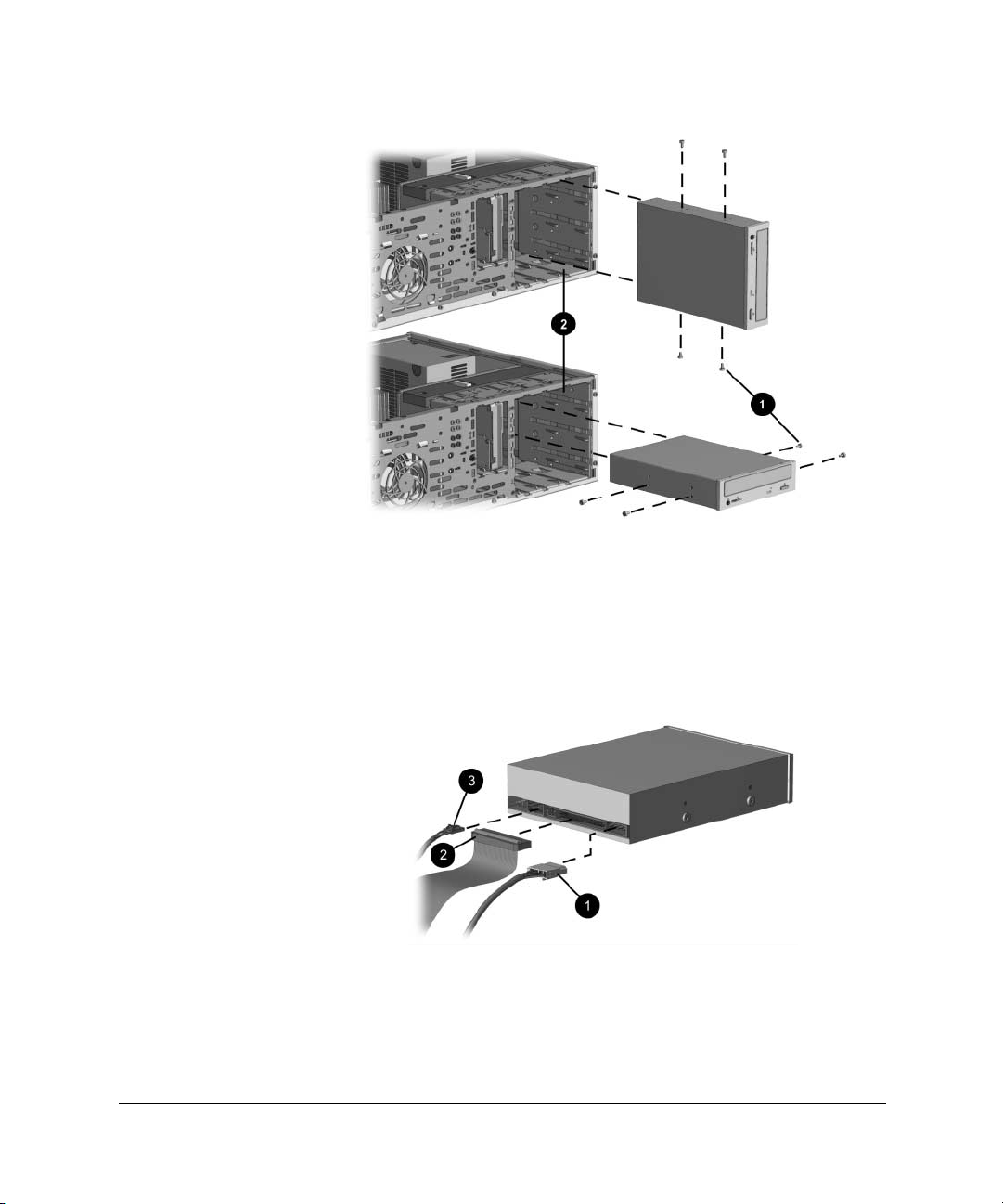 2

1

3

2

1