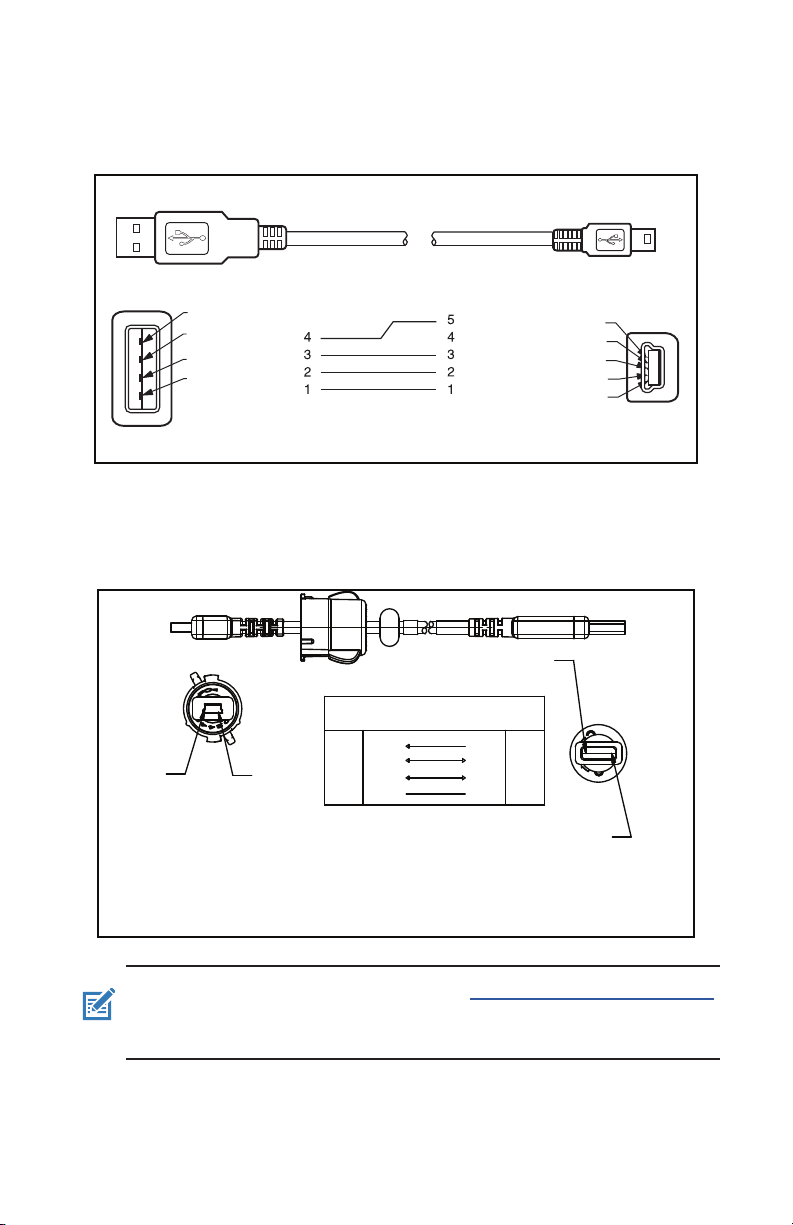 5
4 4
3 3
2 2
1 1