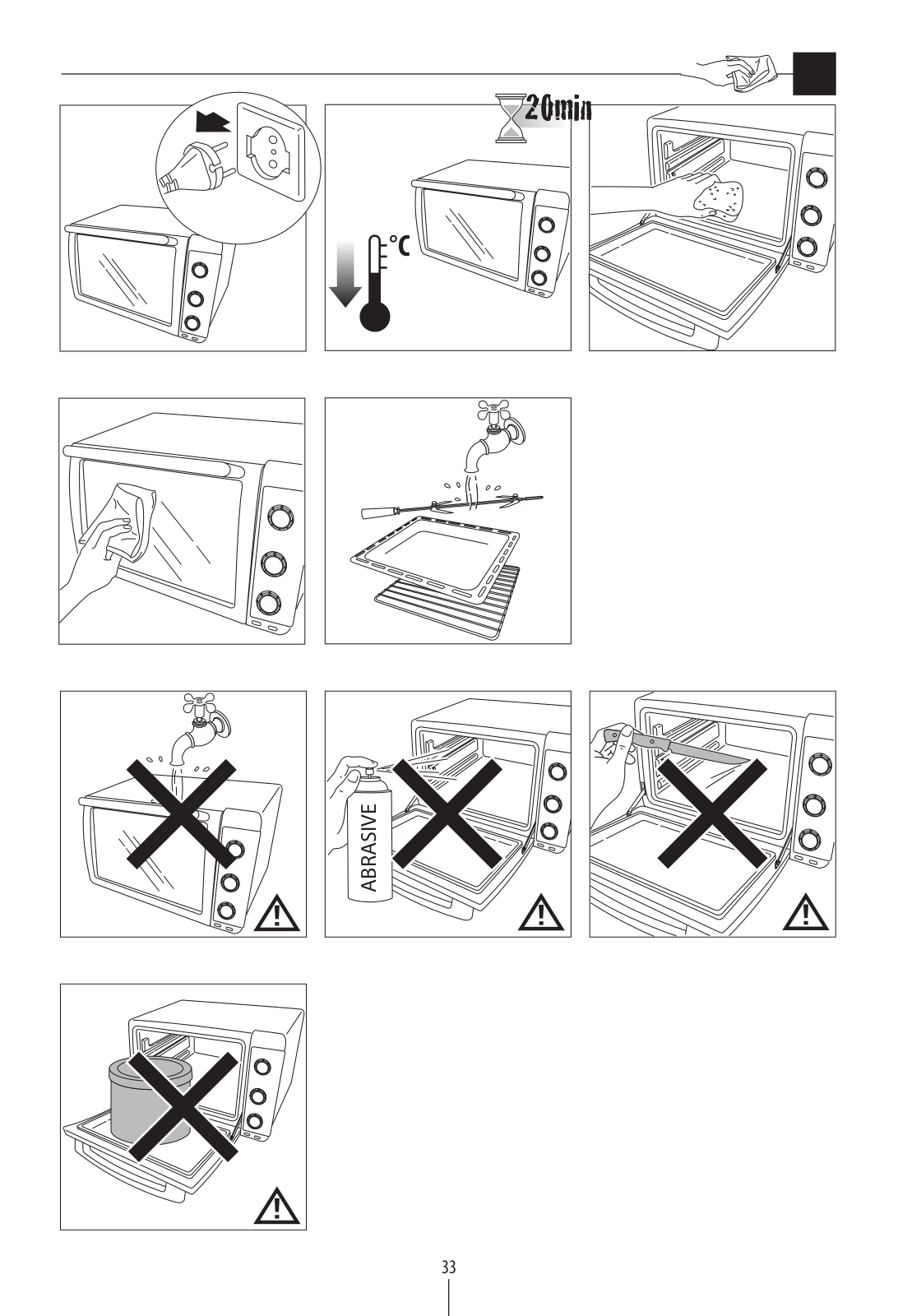 20min

°C

ABRASIVE

33