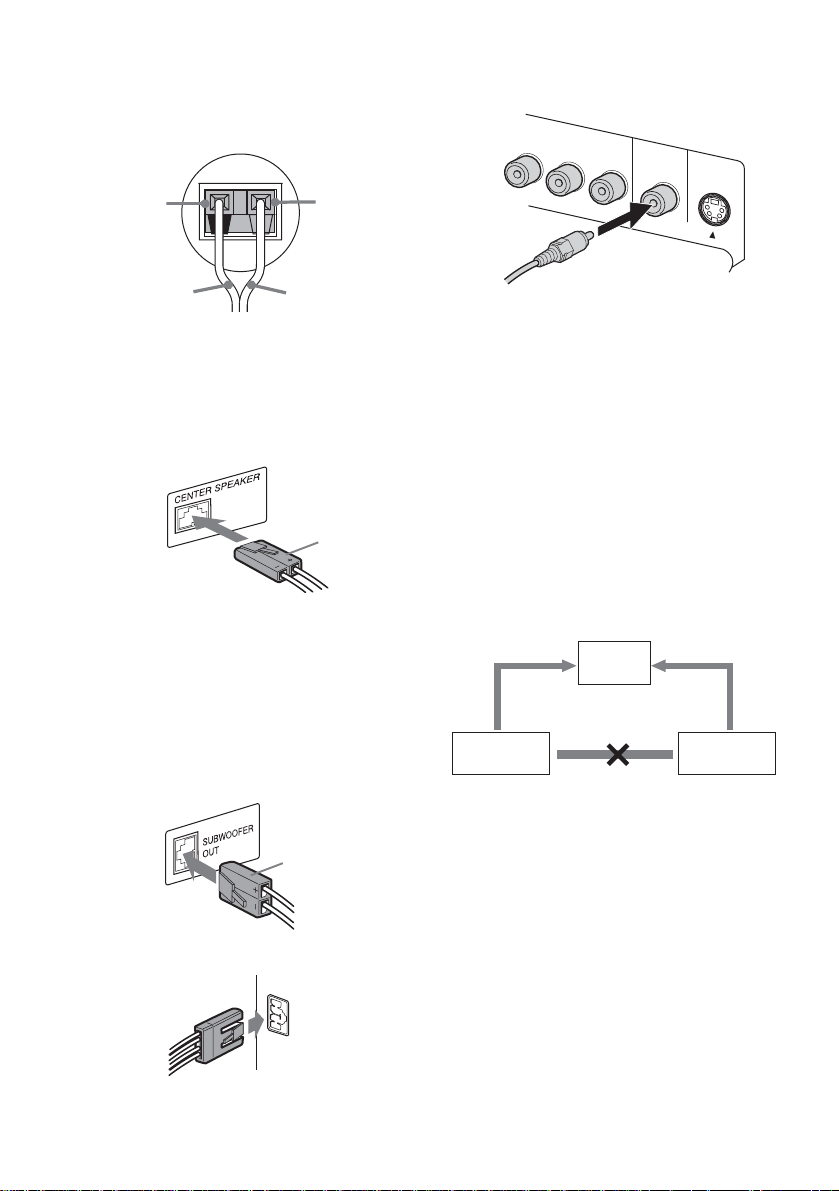 CENTER SPEAKER

SUBWOOFER OUT