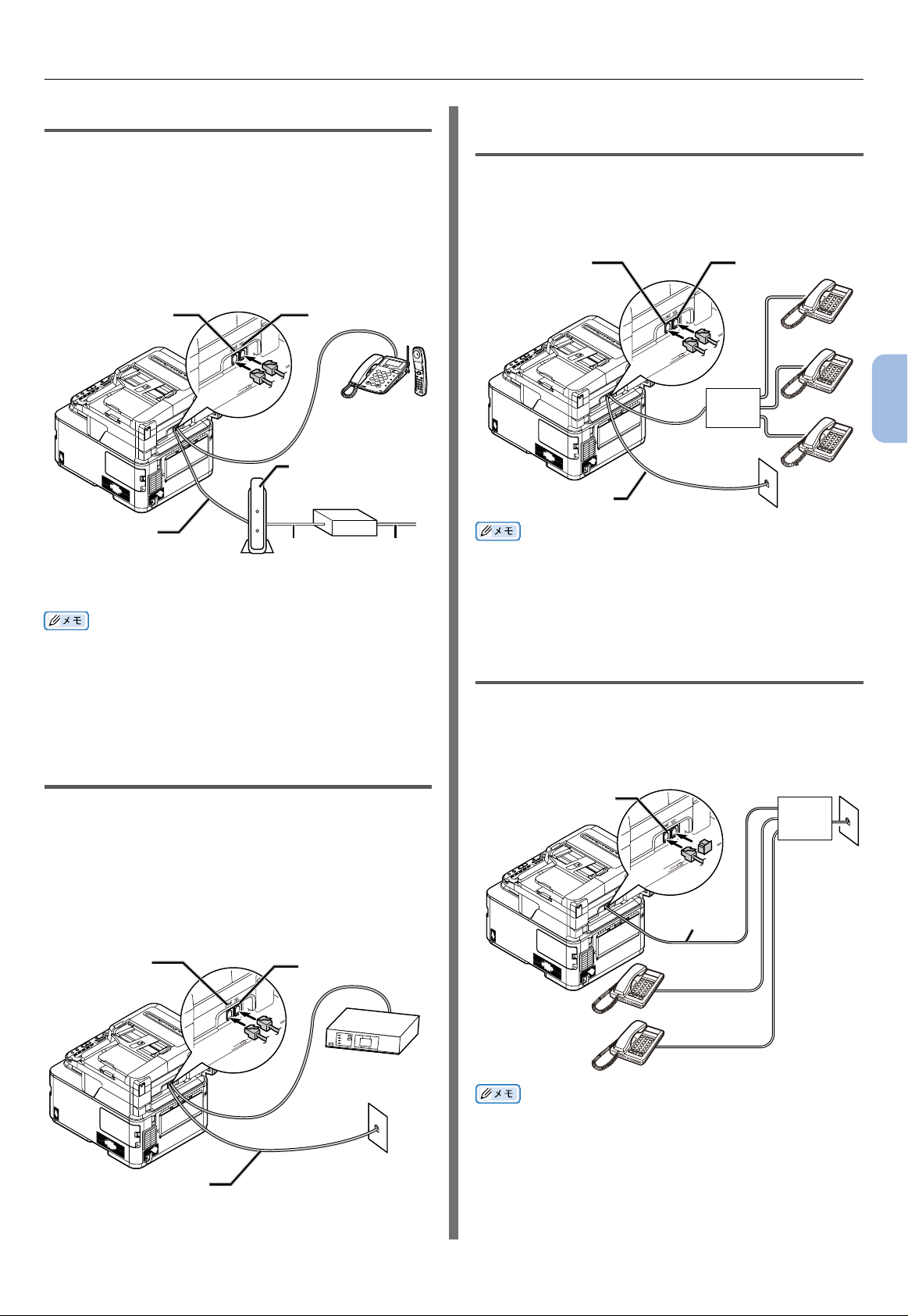 メモ

メモ

メモ