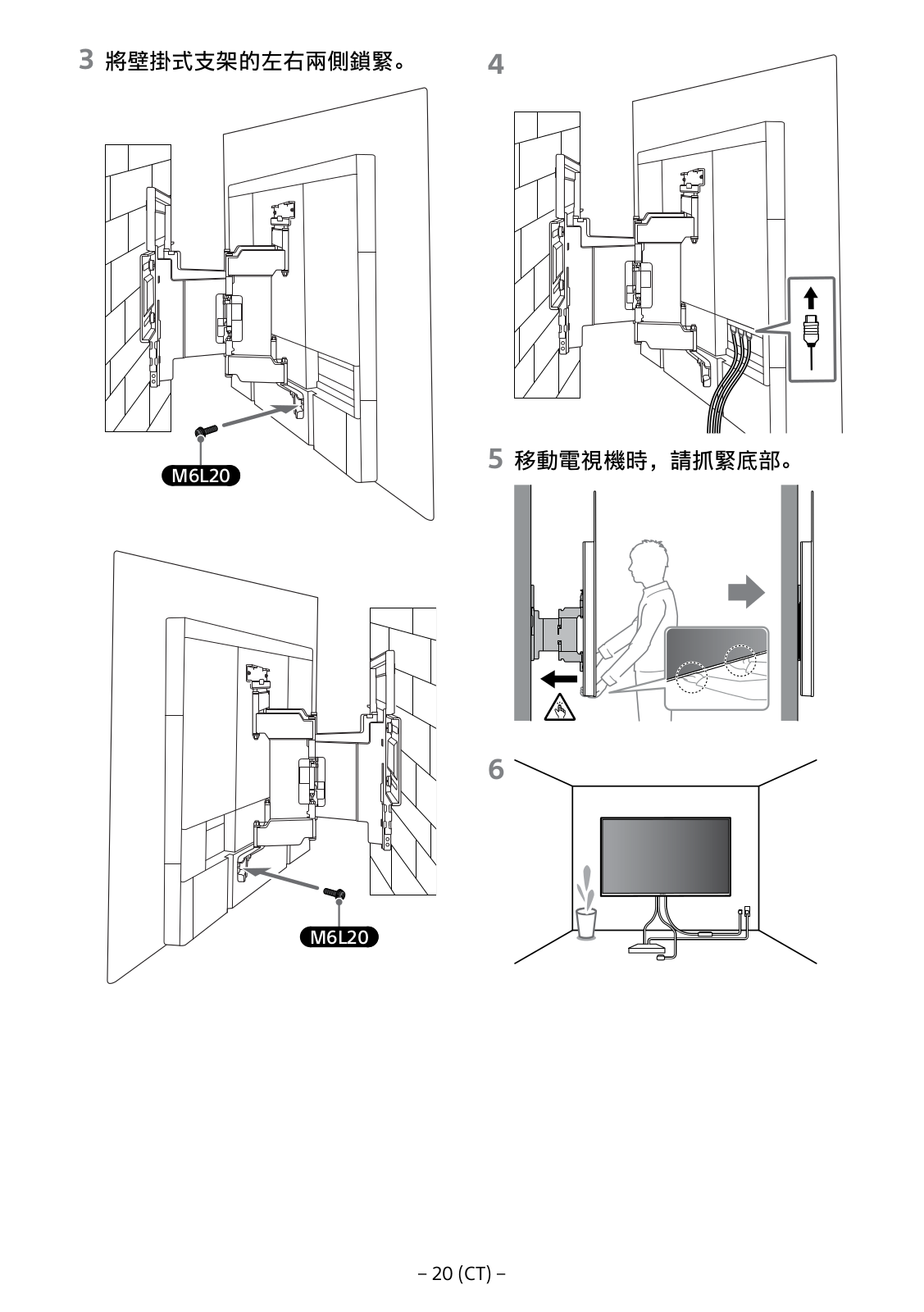 3 將壁掛式支架的左右兩側鎖緊。

M6L20

M6L20

4

5 移動電視機時，請抓緊底部。

6

– 20 (CT) –