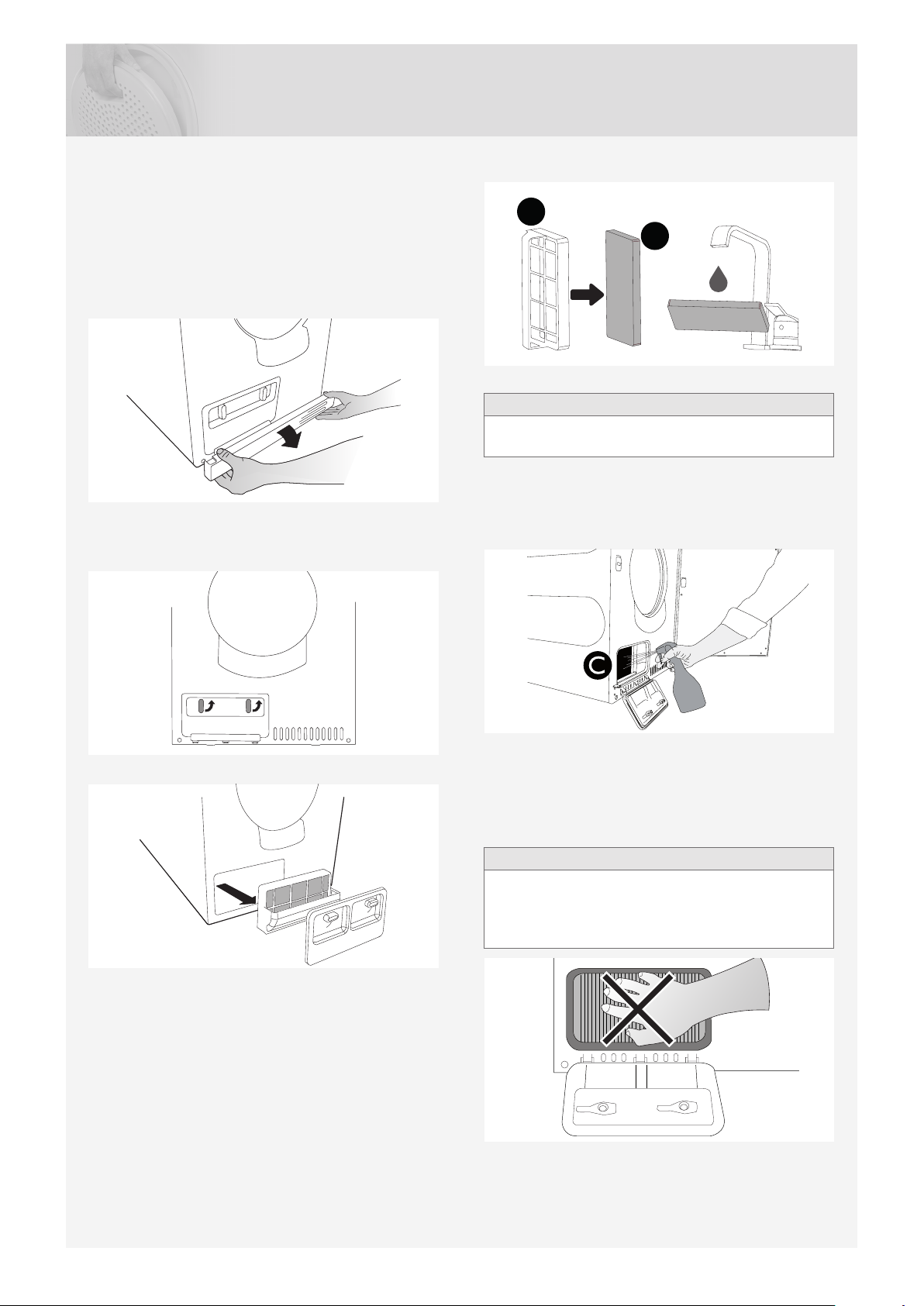 C