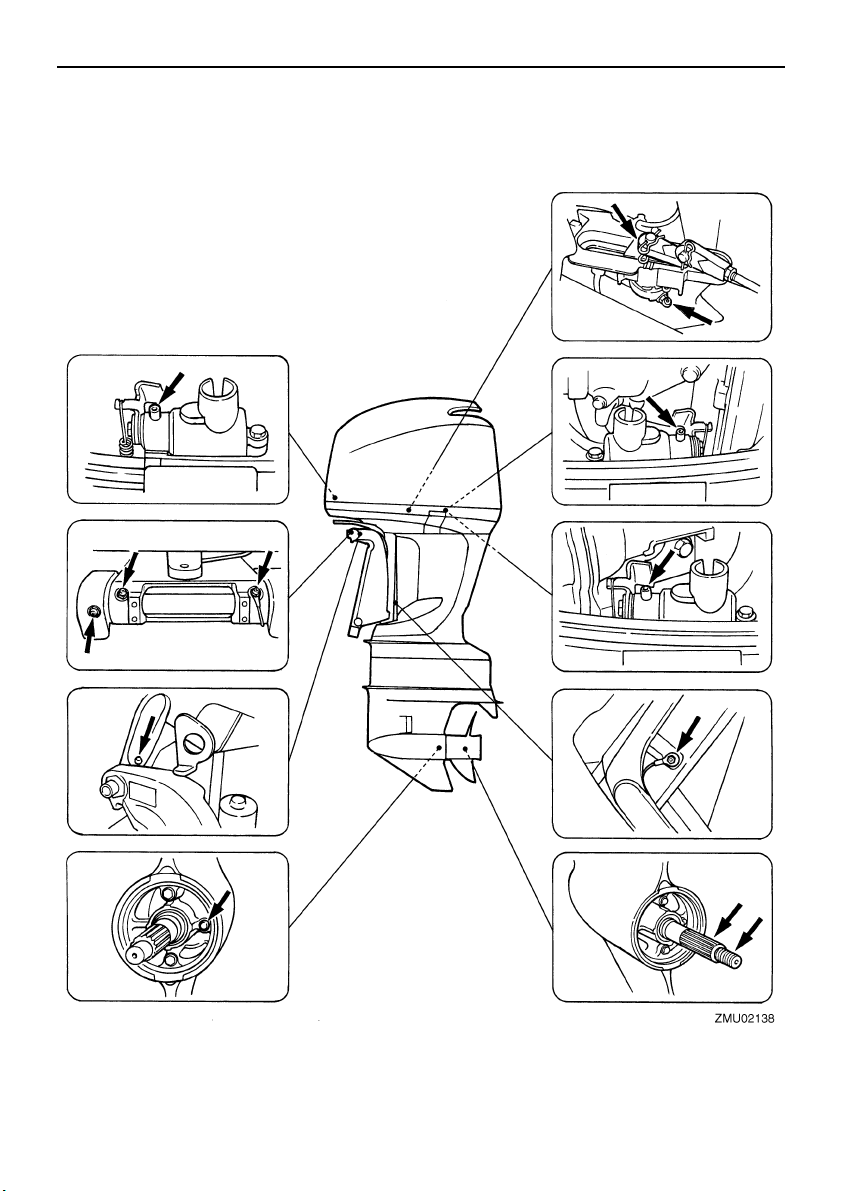 ZMU02138