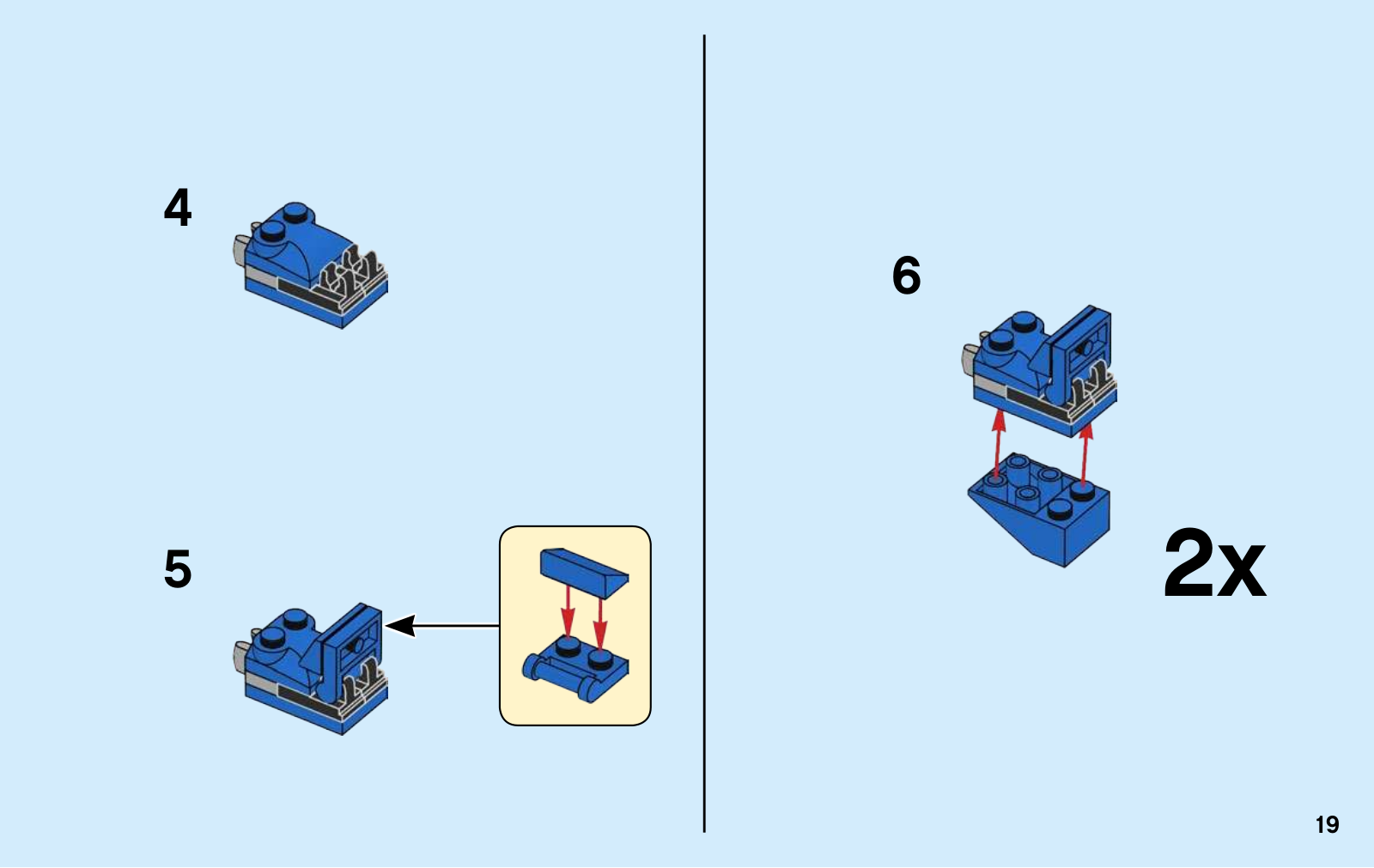 4

5

6

2x

19