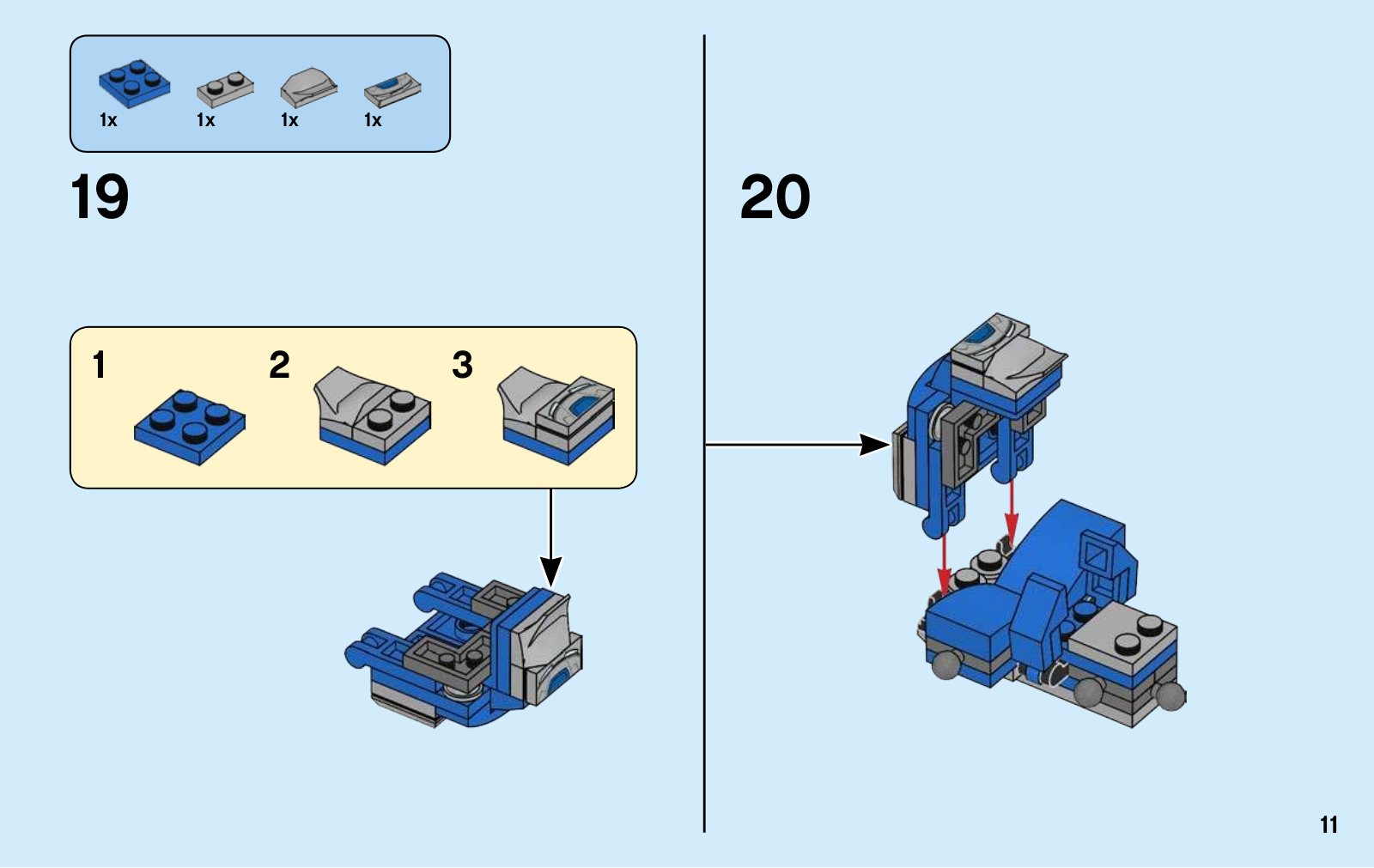 1x 1x 1x 1x

19

1

2

3

20

11