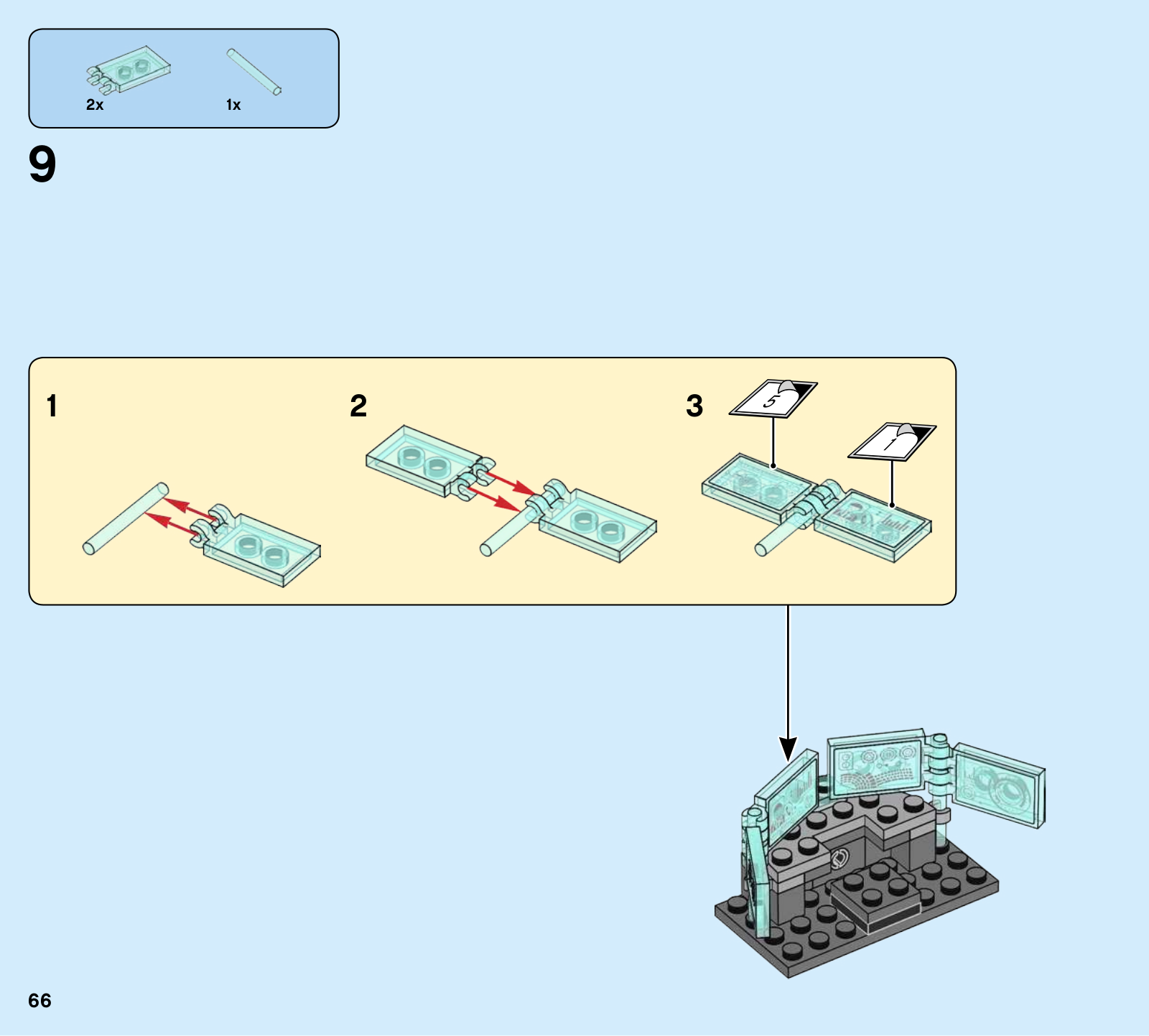 2x
1x

9

1

2

3
5
1

66