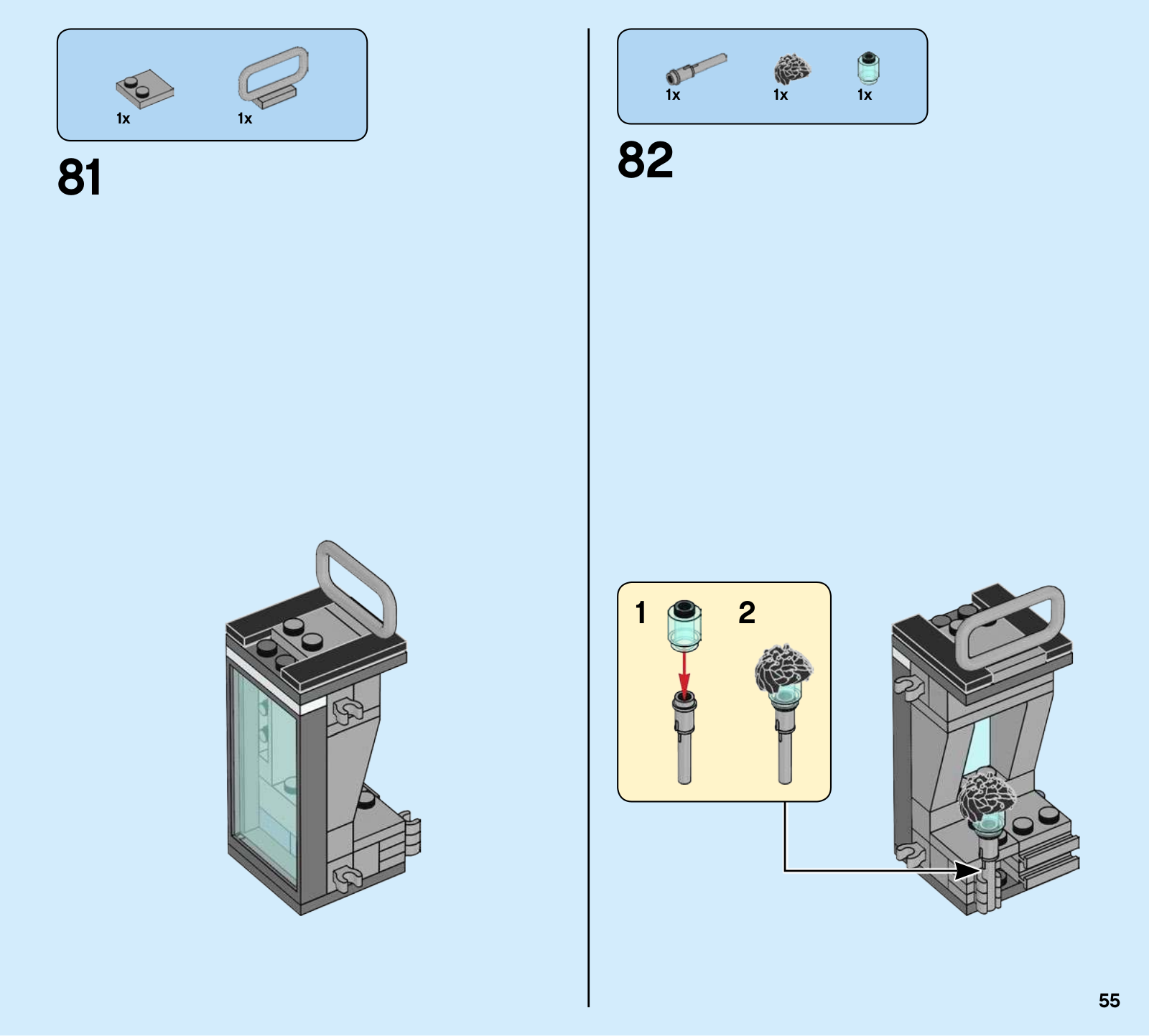 1x 1x

81

1x 1x 1x

82

1 2

55