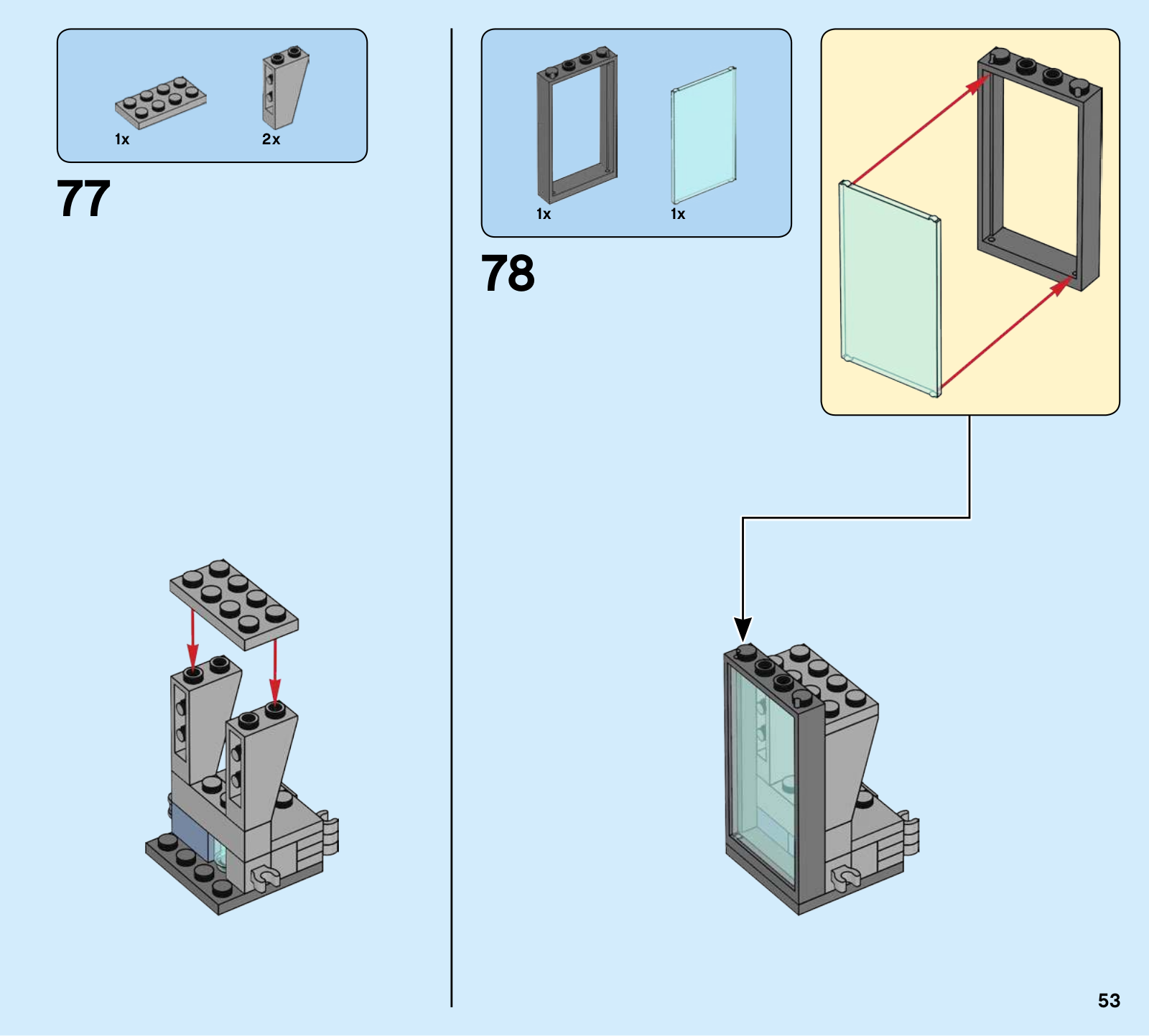 1x
2x

77

1x
1x

78

53