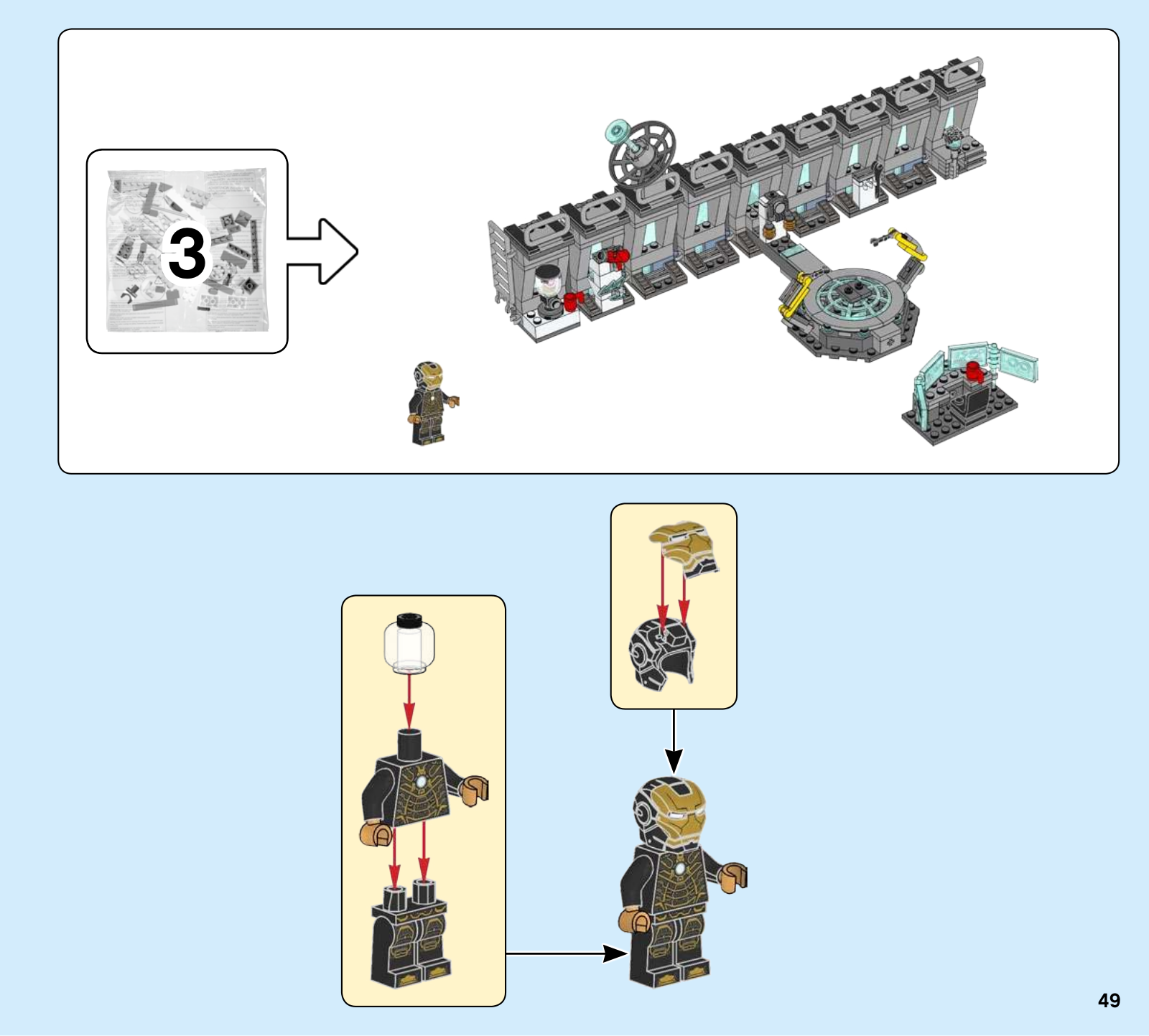 3

49