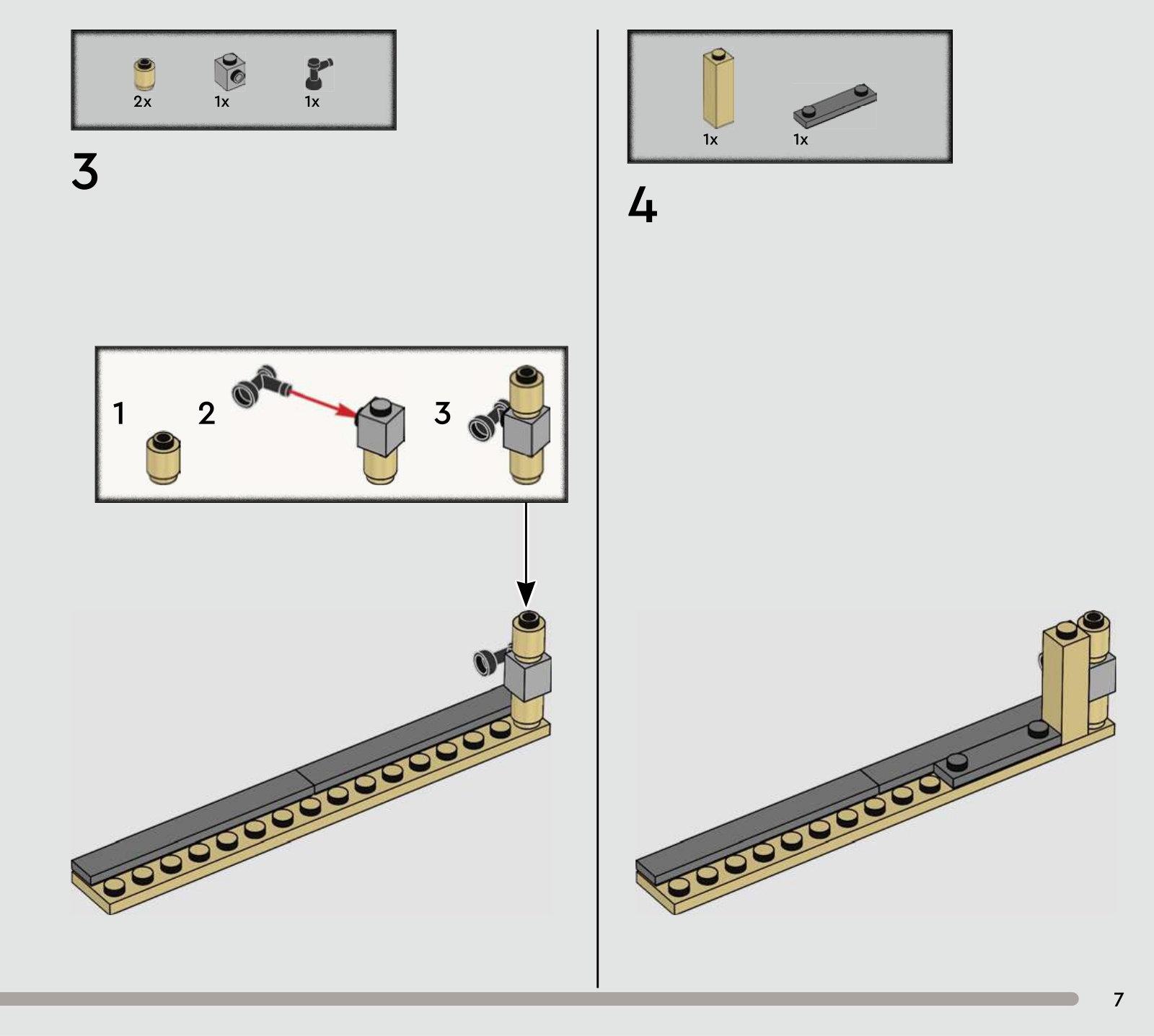 2x
1x
1x

3

1
2
3

1x
1x

4

7