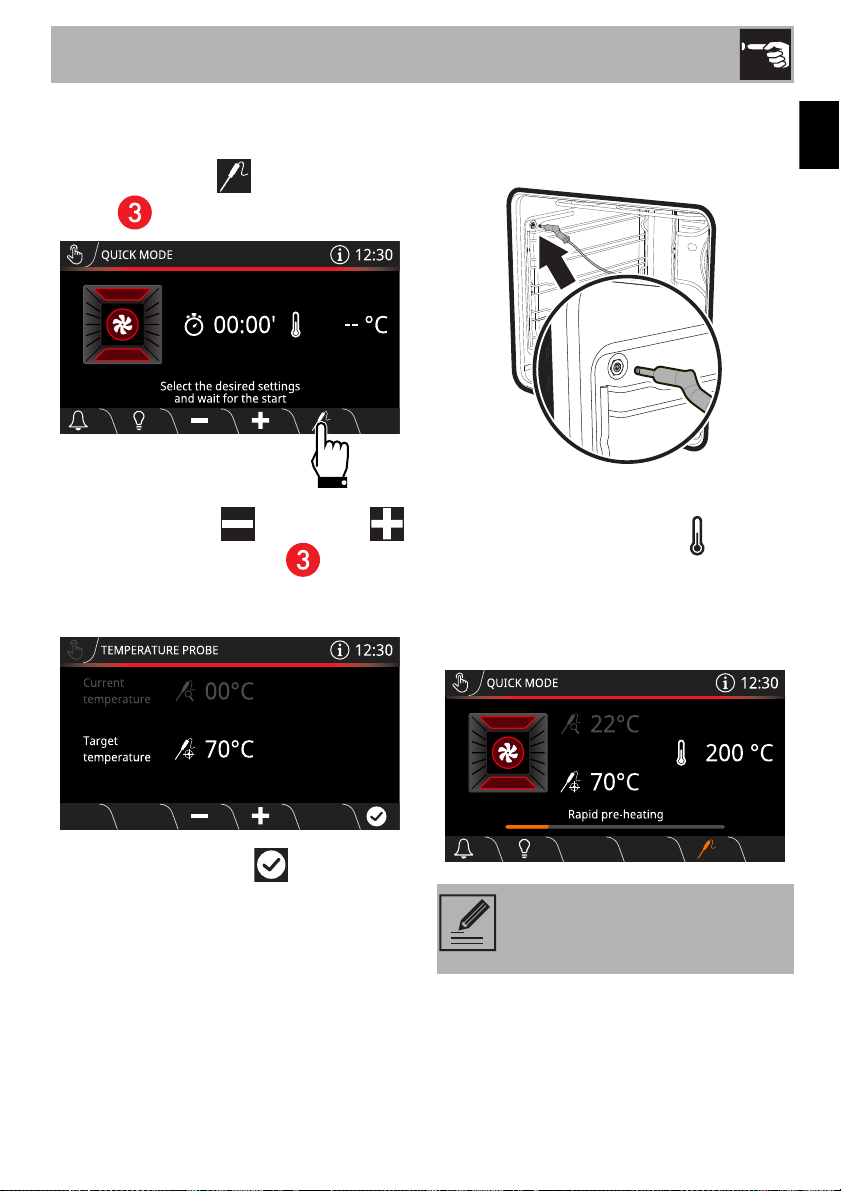 3

QUICK MODE 12:30

00:00' -- °C

Select the desired settings and wait for the start

3

TEMPERATURE PROBE 12:30

Current temperature 00°C

Target temperature 70°C

QUICK MODE 12:30

22°C

200 °C

70°C

Rapid pre-heating