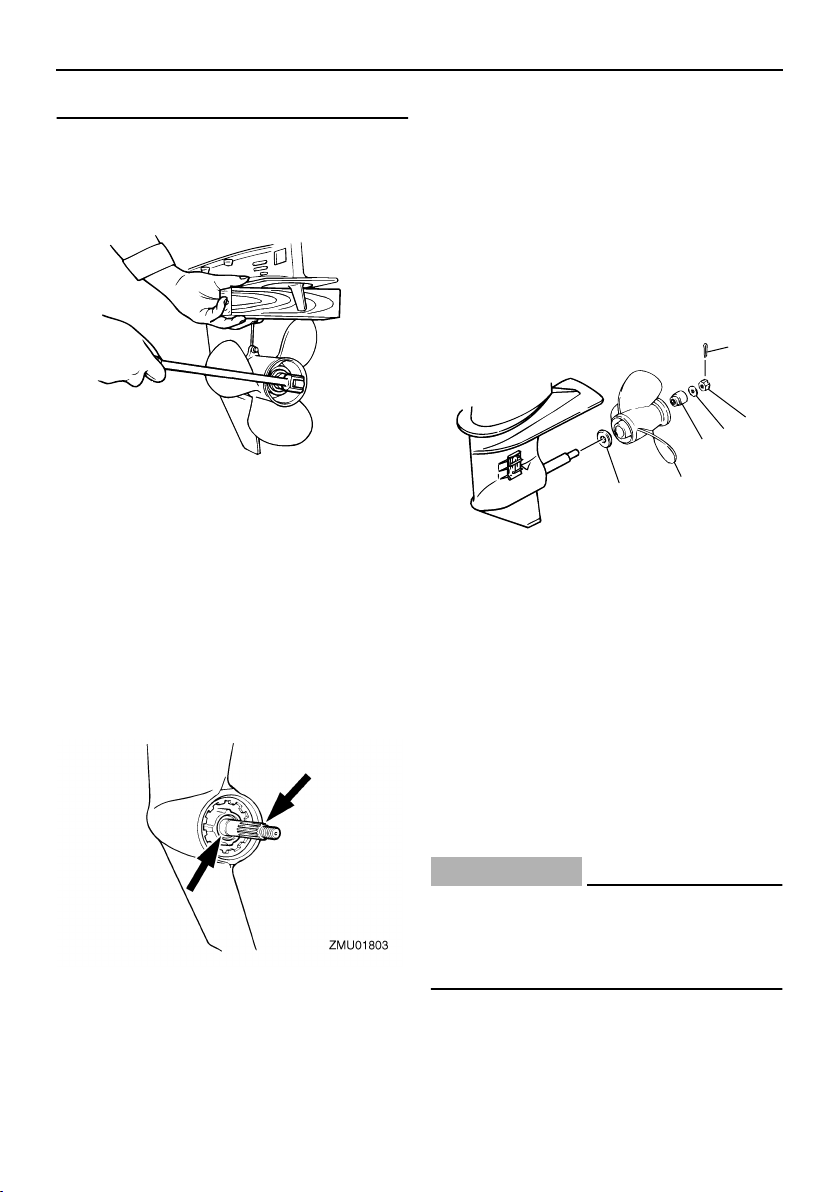 ZMU01803