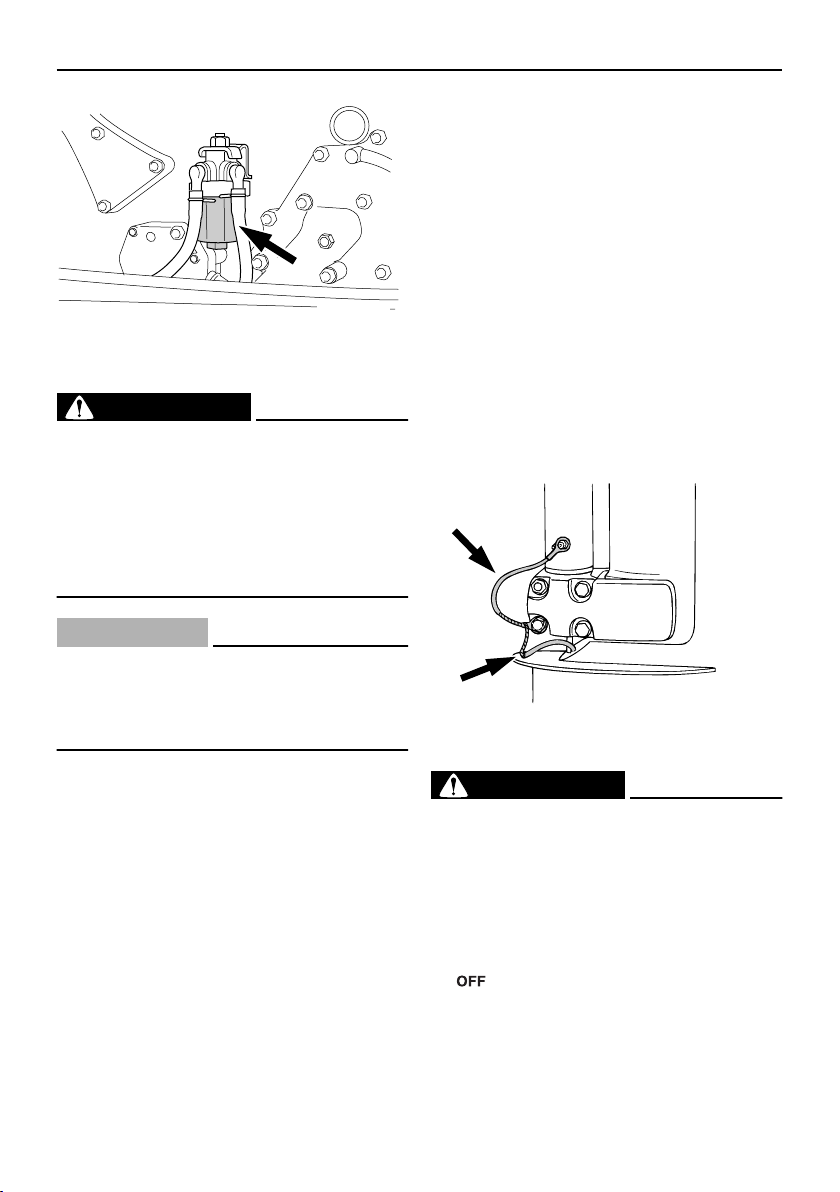 OFF