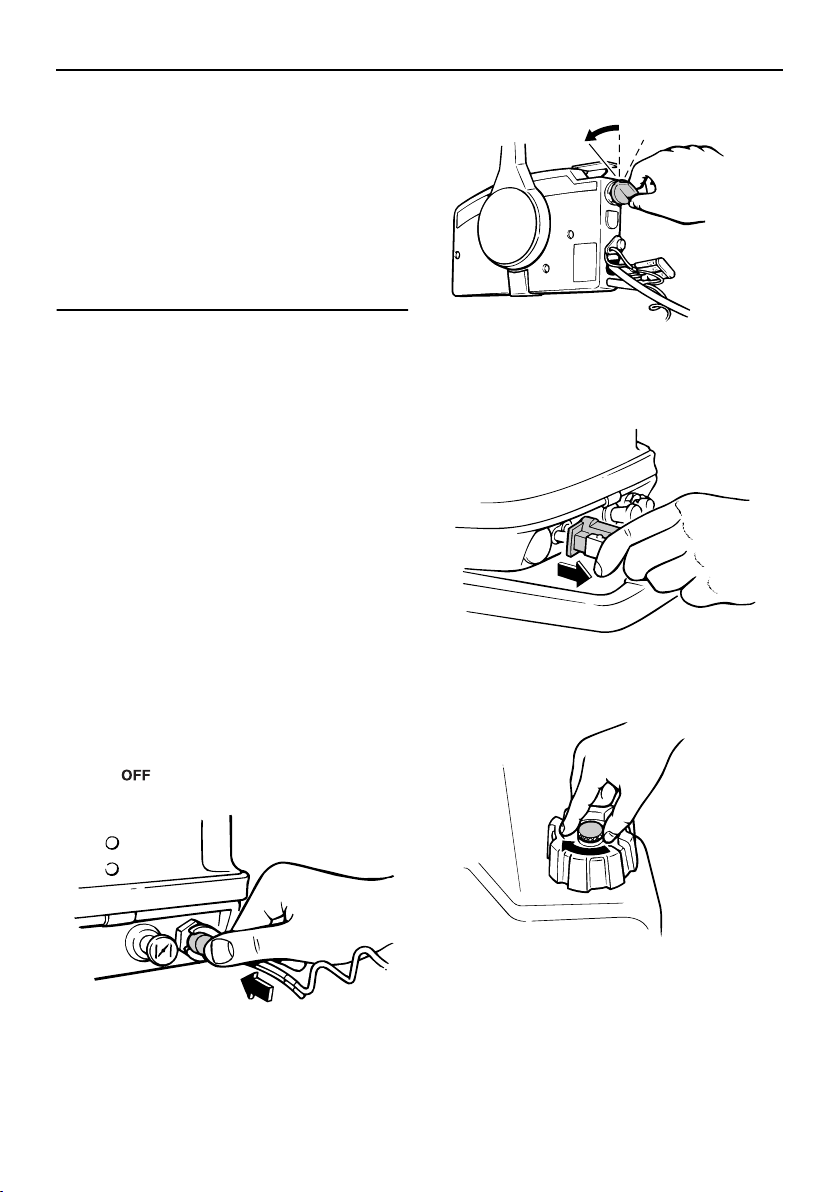 OFF