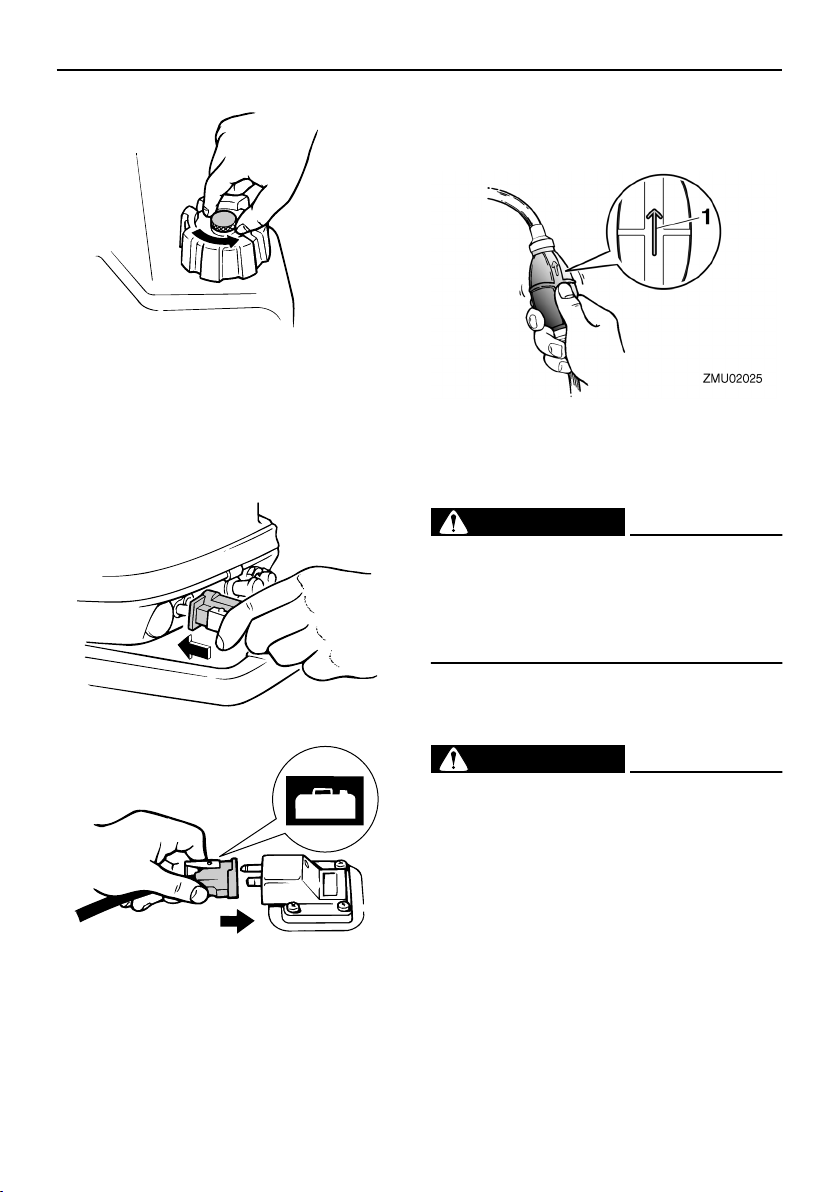 1

ZMU02025