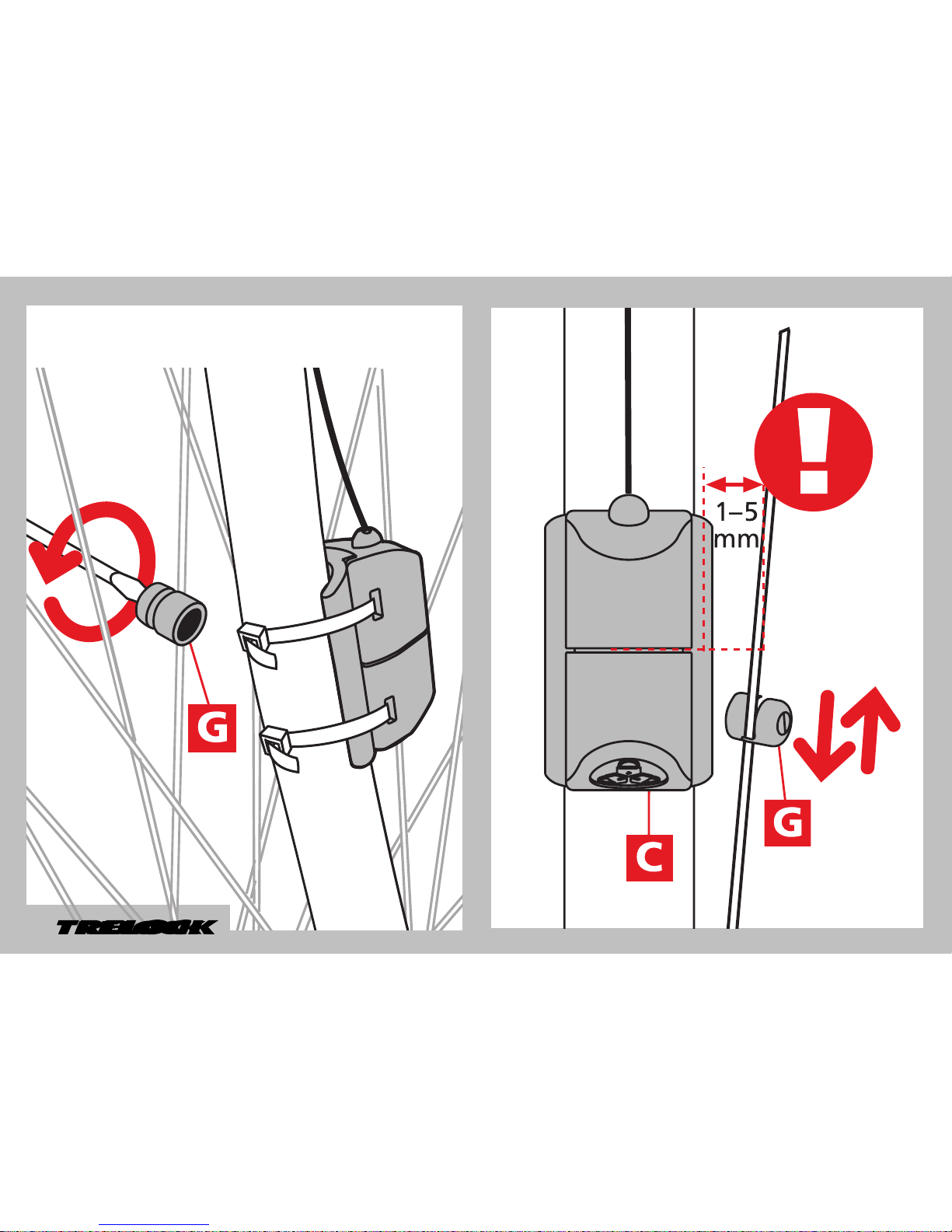 G

TRELOCK

!

1–5 mm

G

C