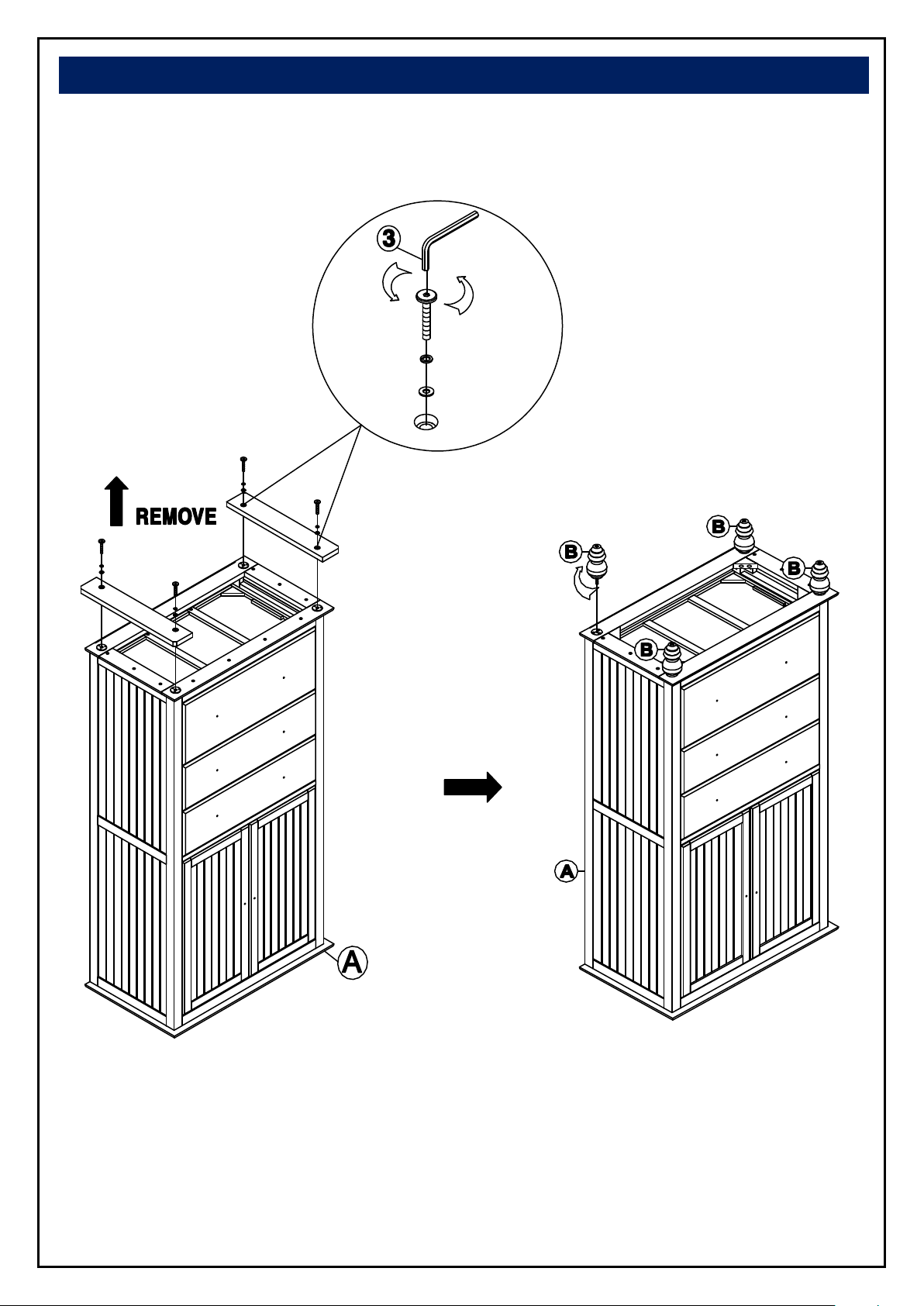 3

REMOVE

A

B

B

B

B

A