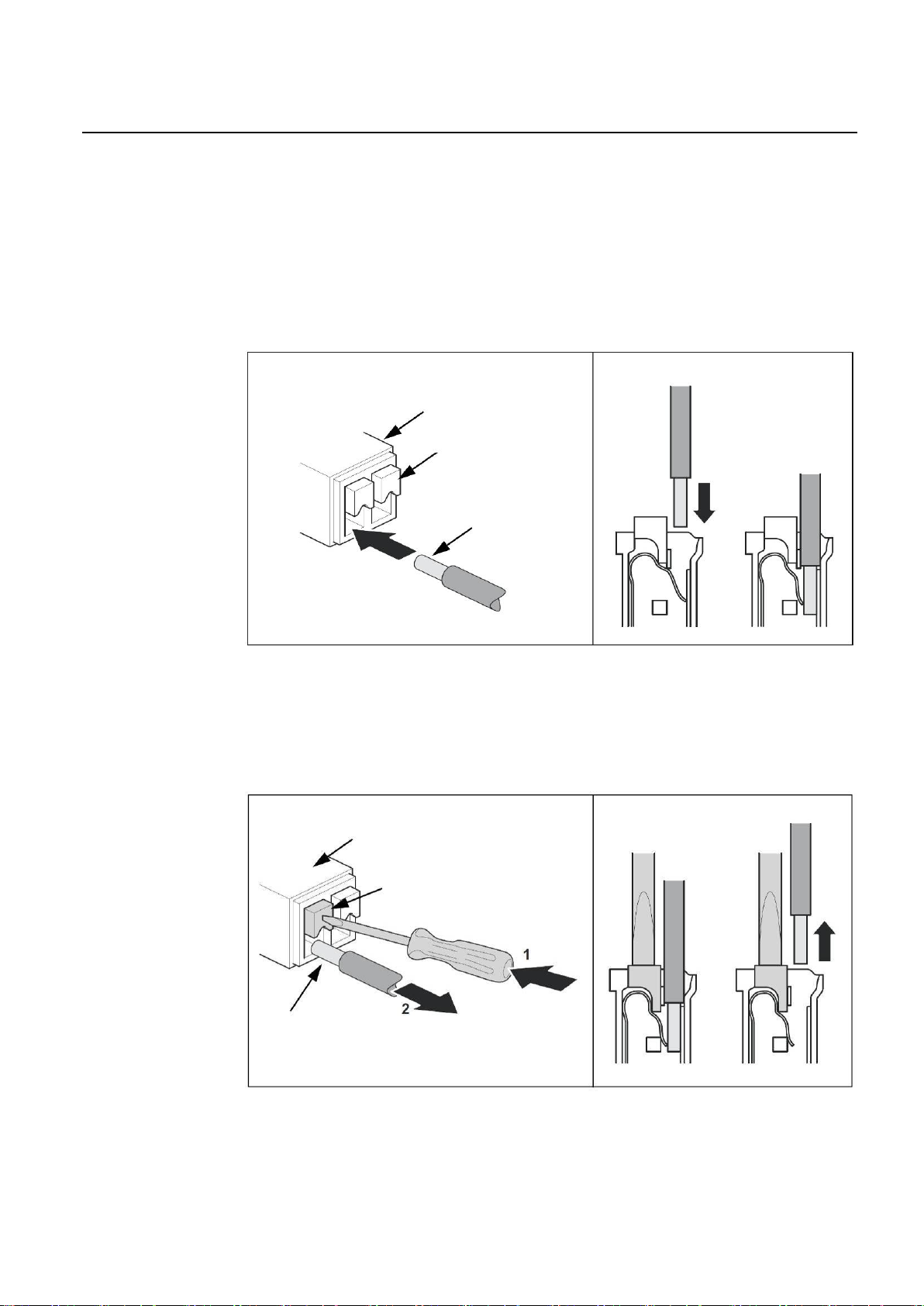 1

2