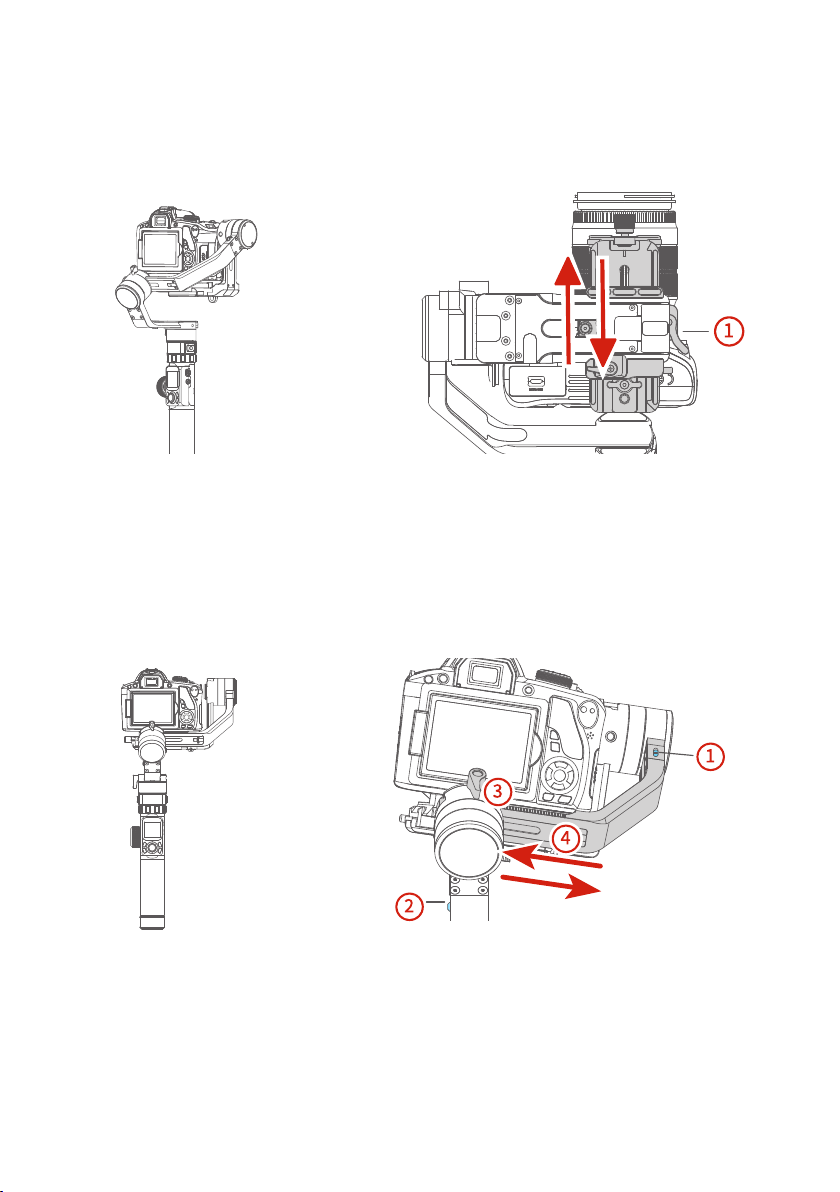 1

1
3
4
2