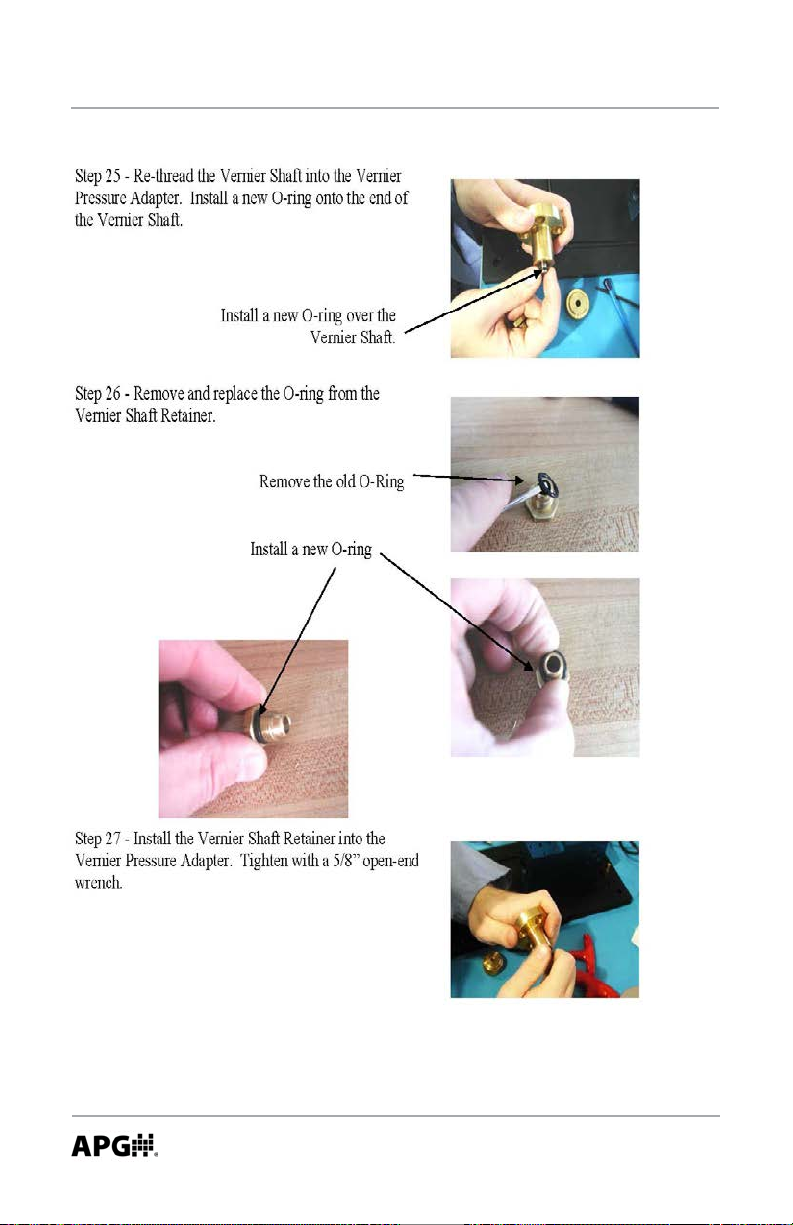 Step 25 - Re-thread the Vernier Shaft into the Vernier Pressure Adapter. Install a new O-ring onto the end of the Vernier Shaft.

Install a new O-ring over the Vernier Shaft.

Step 26 - Remove and replace the O-ring from the Vernier Shaft Retainer.

Remove the old O-Ring

Install a new O-ring

Step 27 - Install the Vernier Shaft Retainer into the Vernier Pressure Adapter. Tighten with a 5/8" open-end wrench.

APG