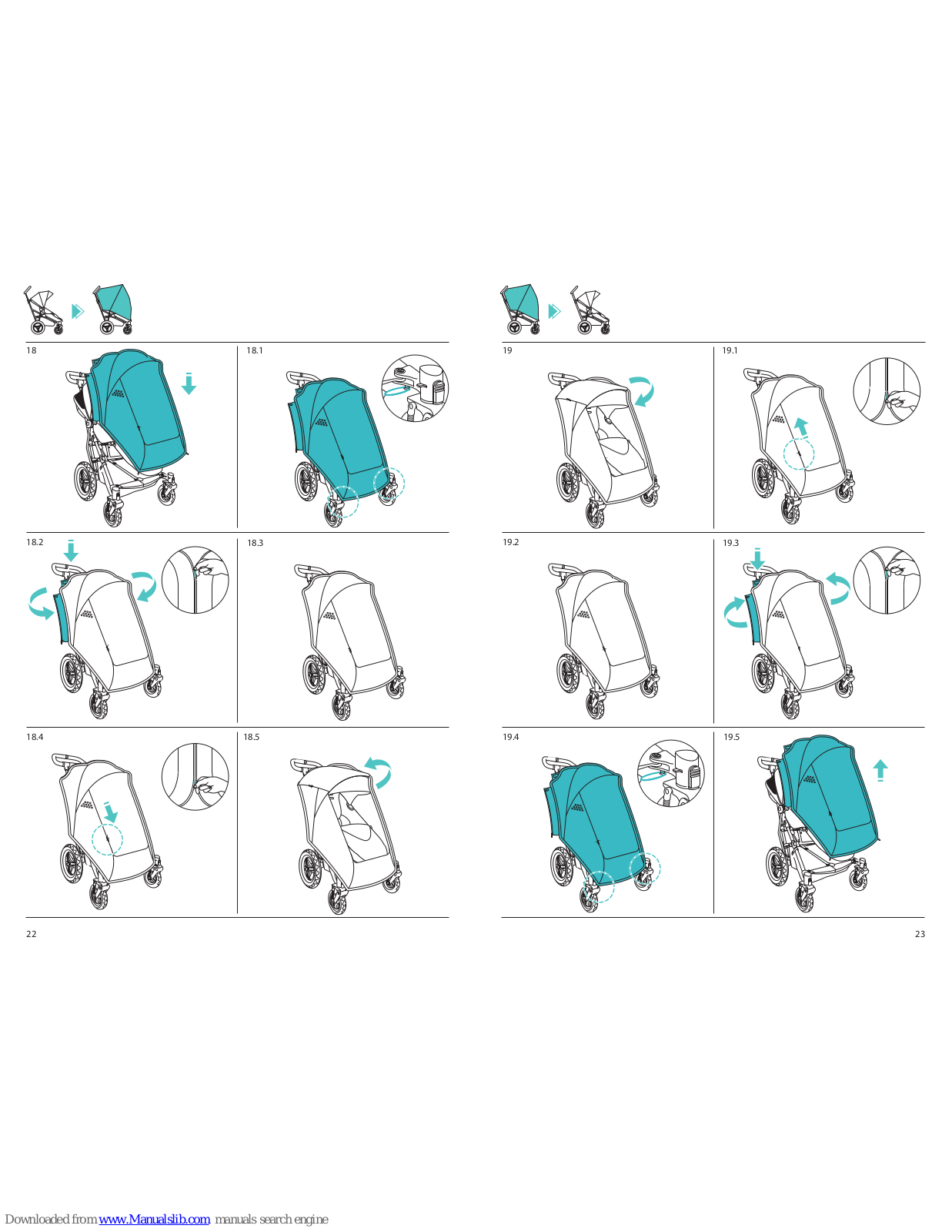 18

18.1

18.2

18.3

18.4

18.5

22

19

19.1

19.2

19.3

19.4

19.5

23

Downloaded from www.Manualslib.com manuals search engine