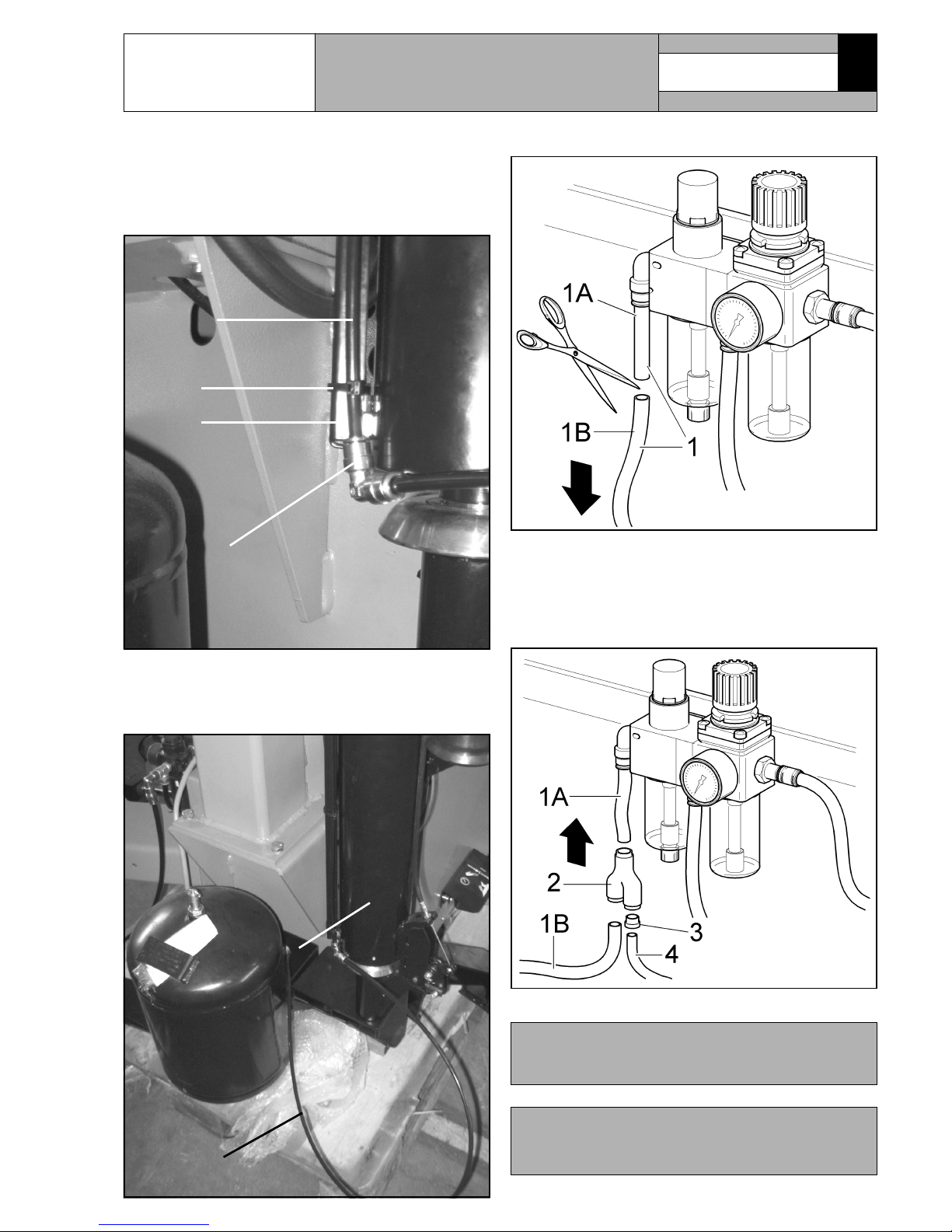 1A

1B

1

1A

2

1B

3

4