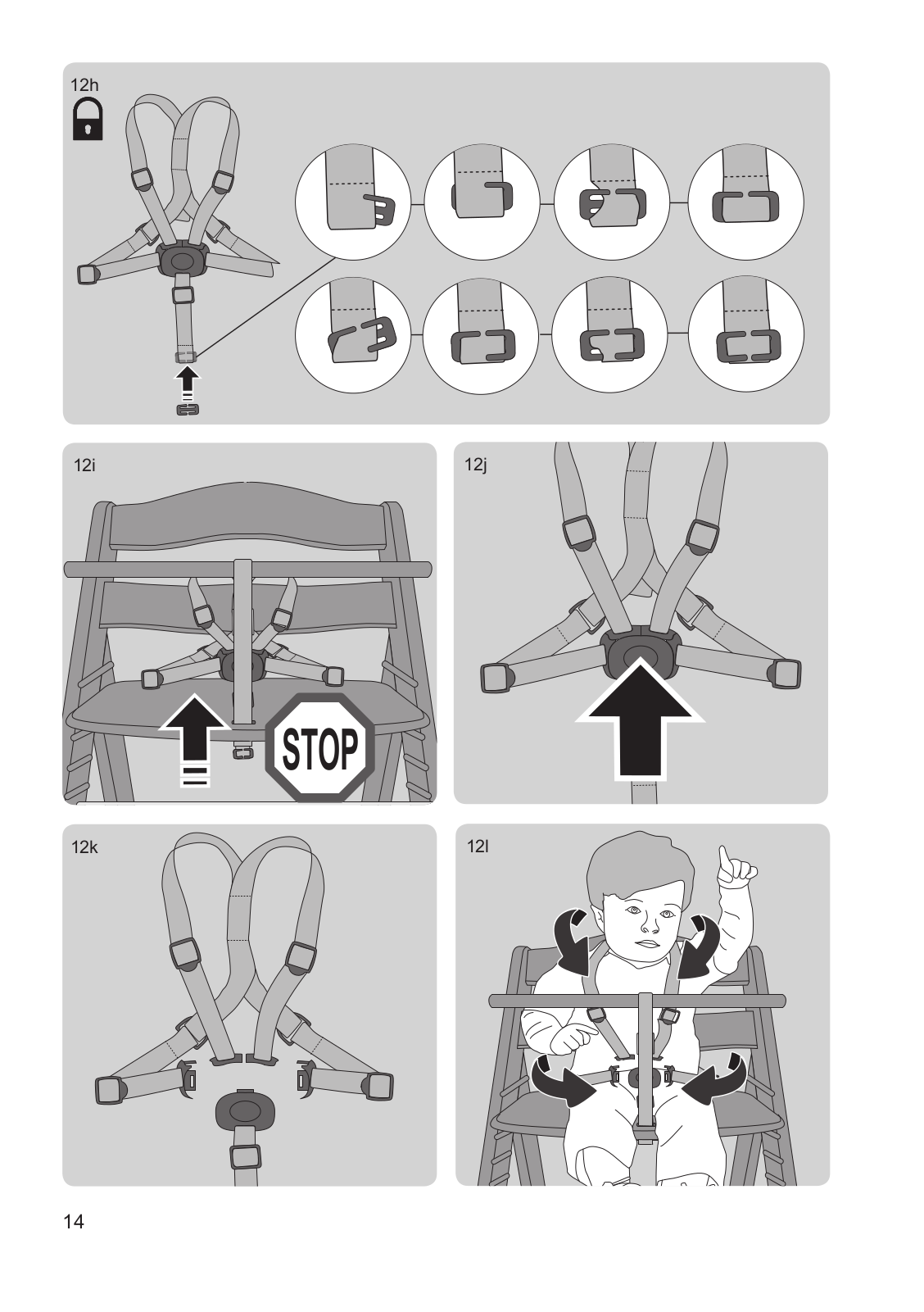 12h

12i

STOP

12j

12k

12l

14