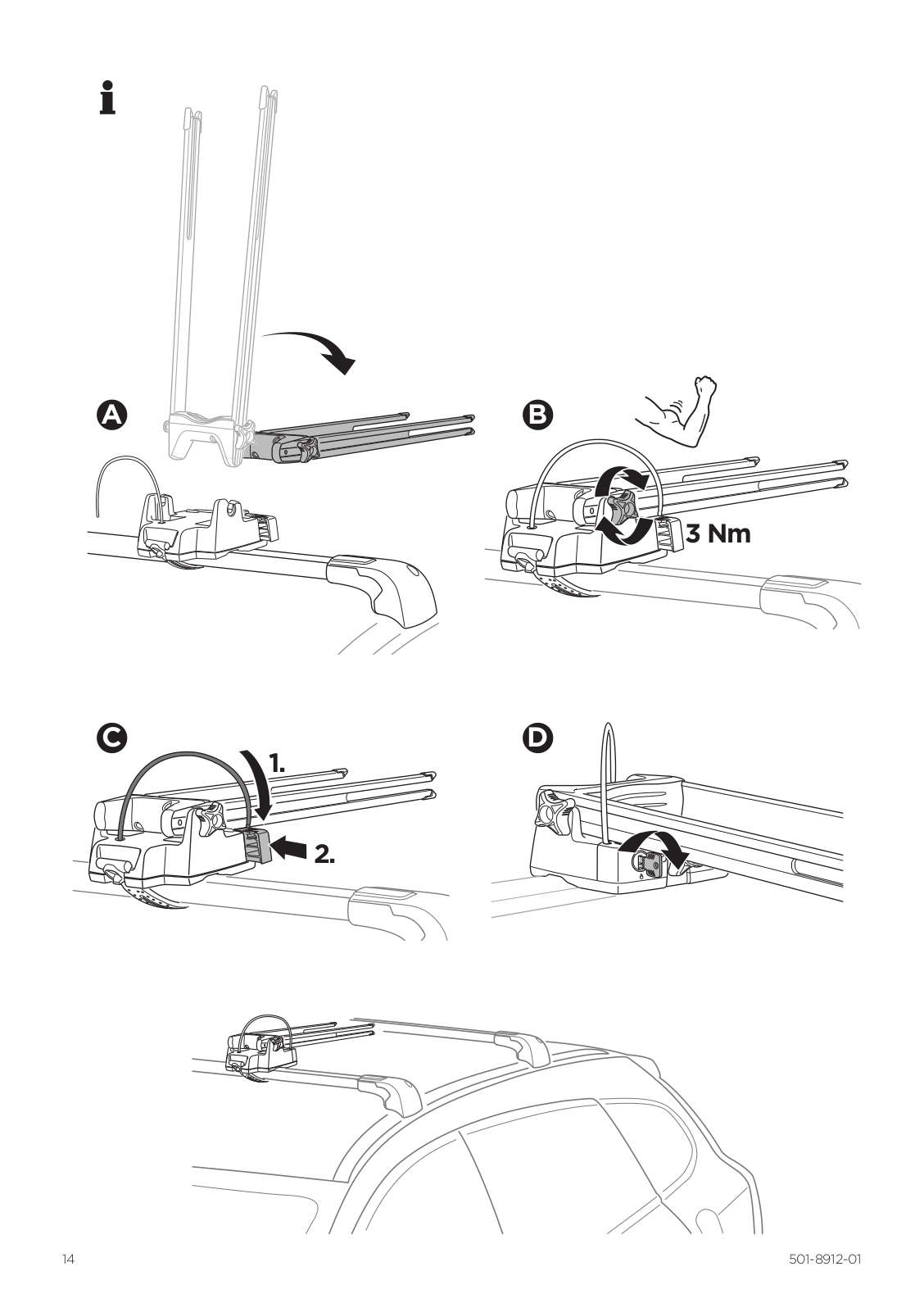 i

A

B

3 Nm

C

1.

2.

D

14

501-8912-01