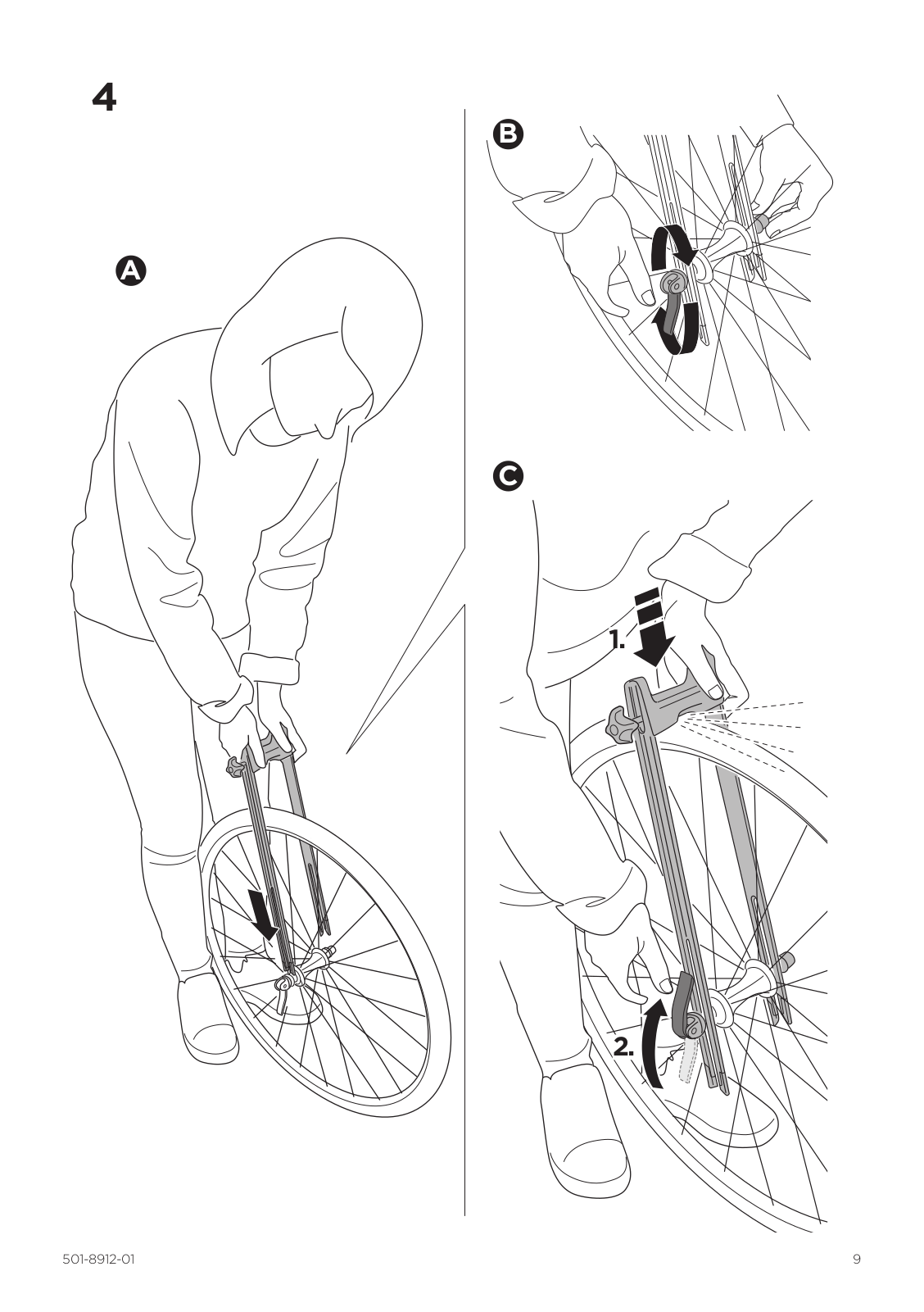 4

A

B

C

1.

2.

501-8912-01

9