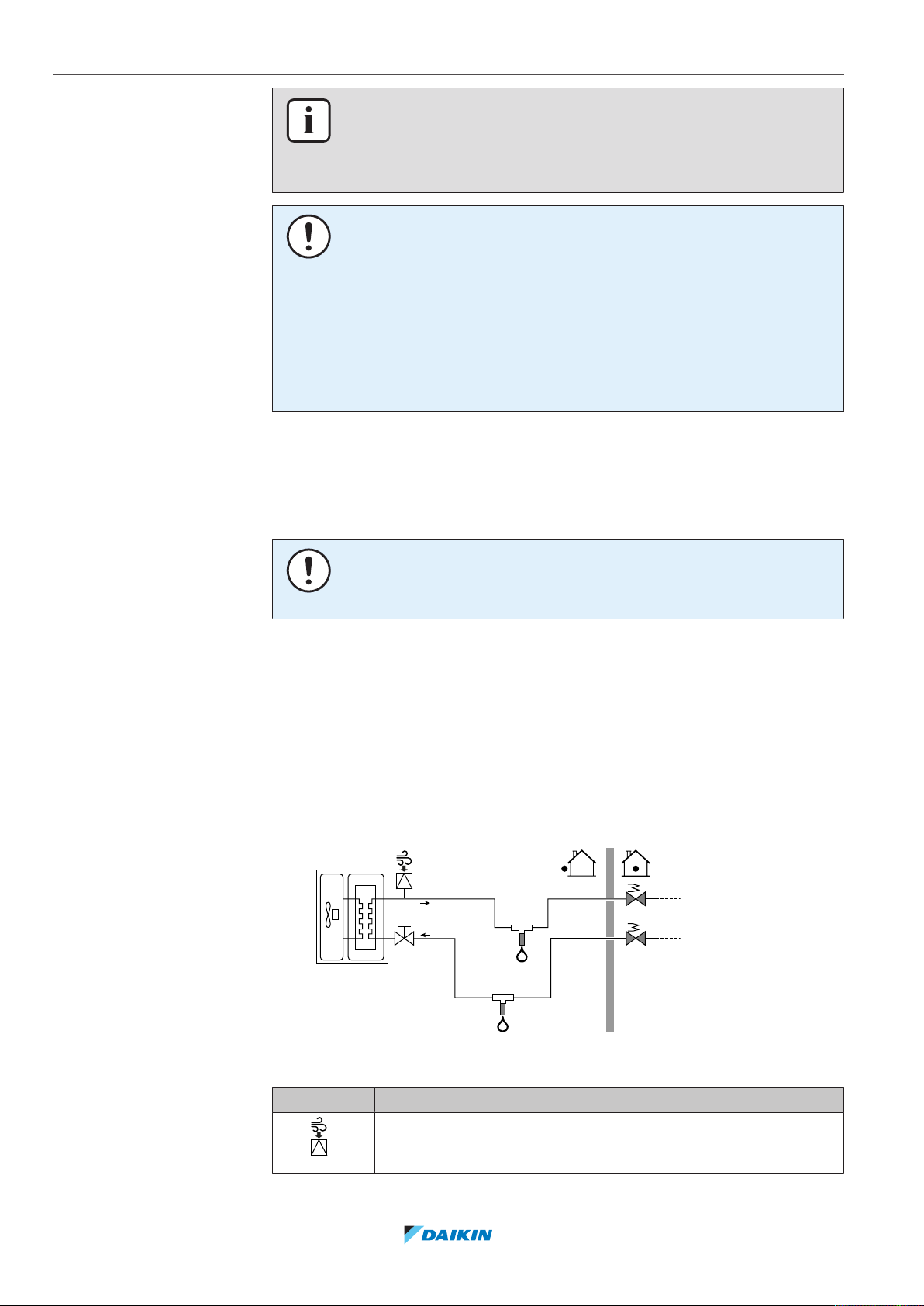 DAIKIN