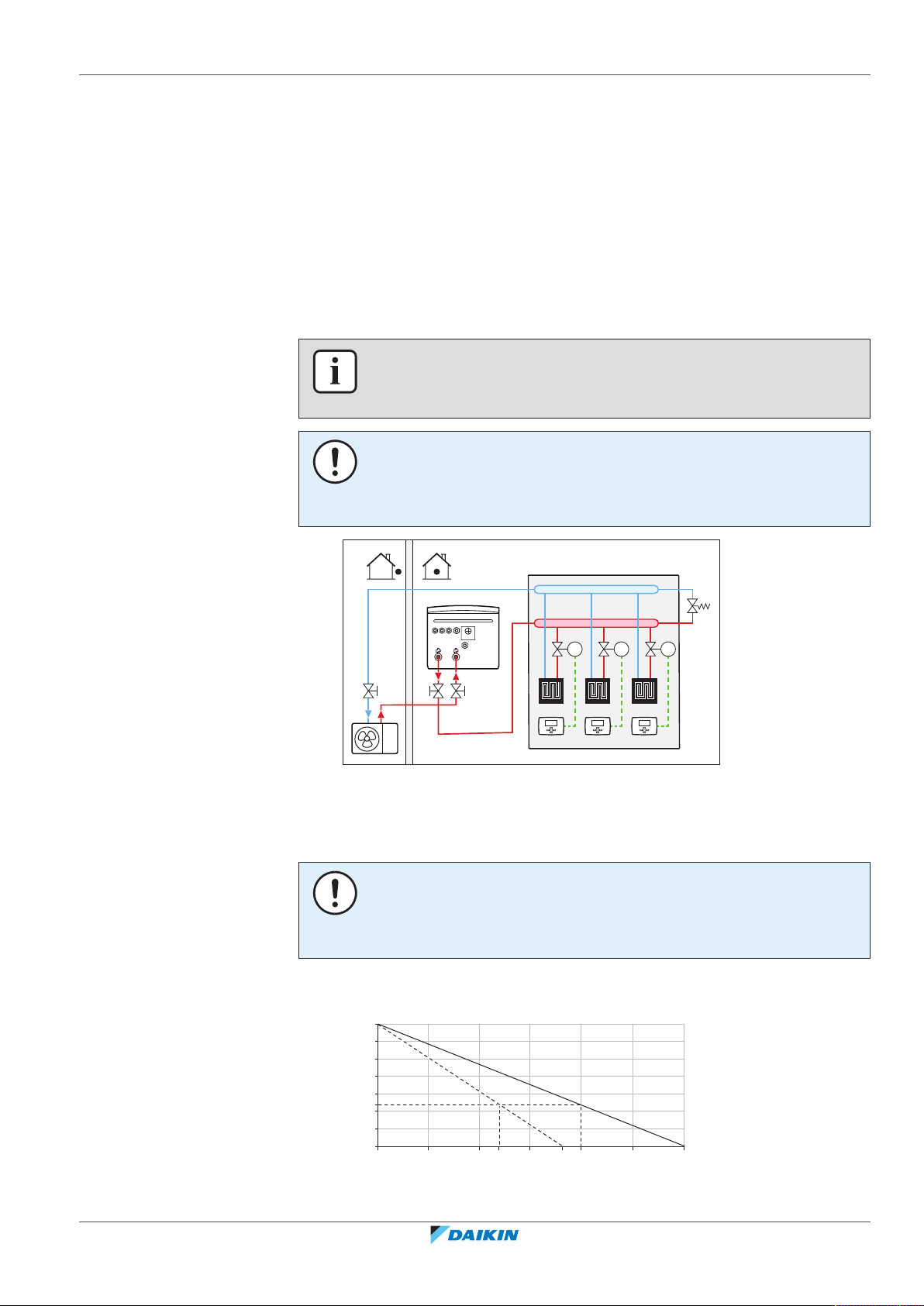 DAIKIN