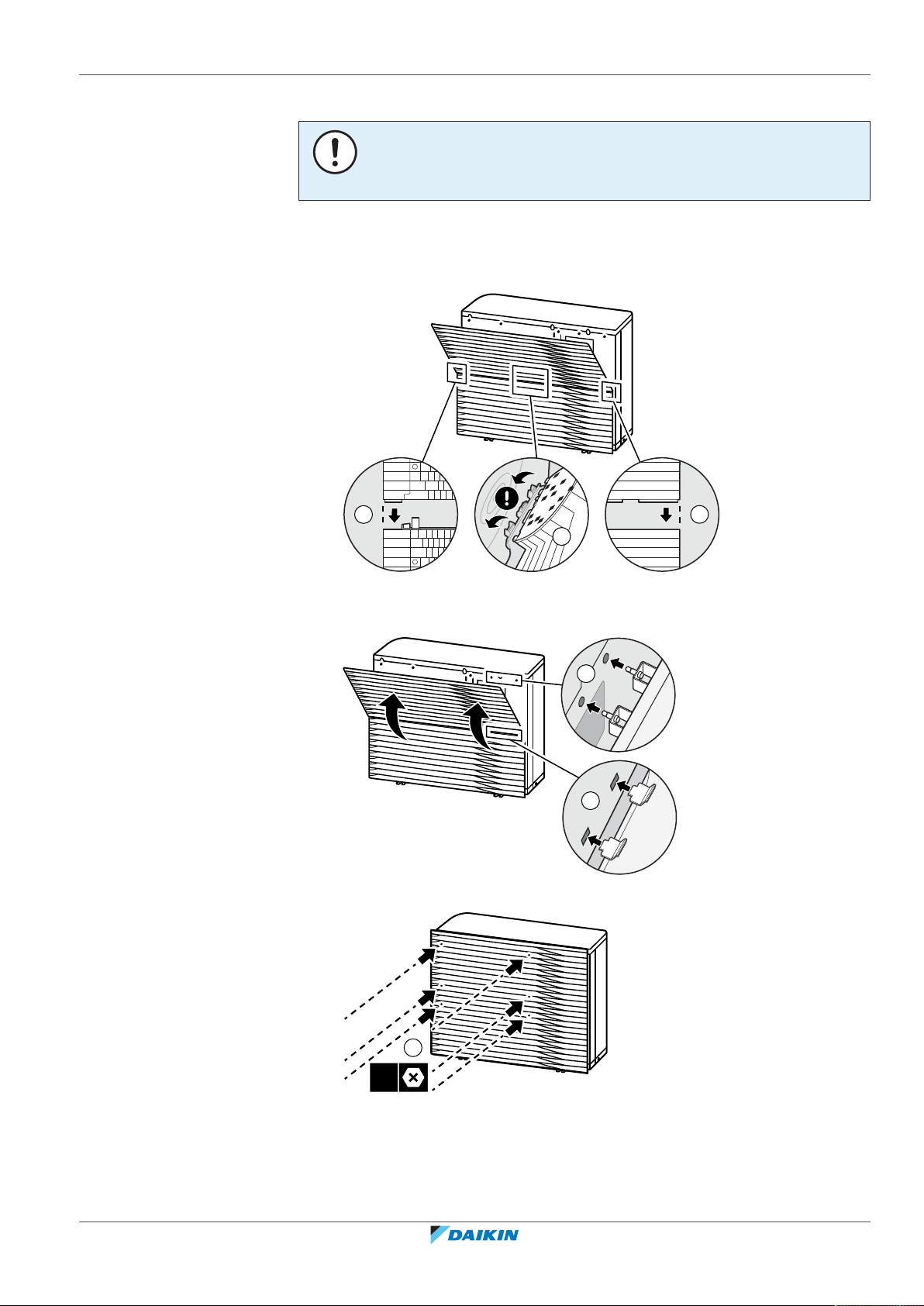 DAIKIN