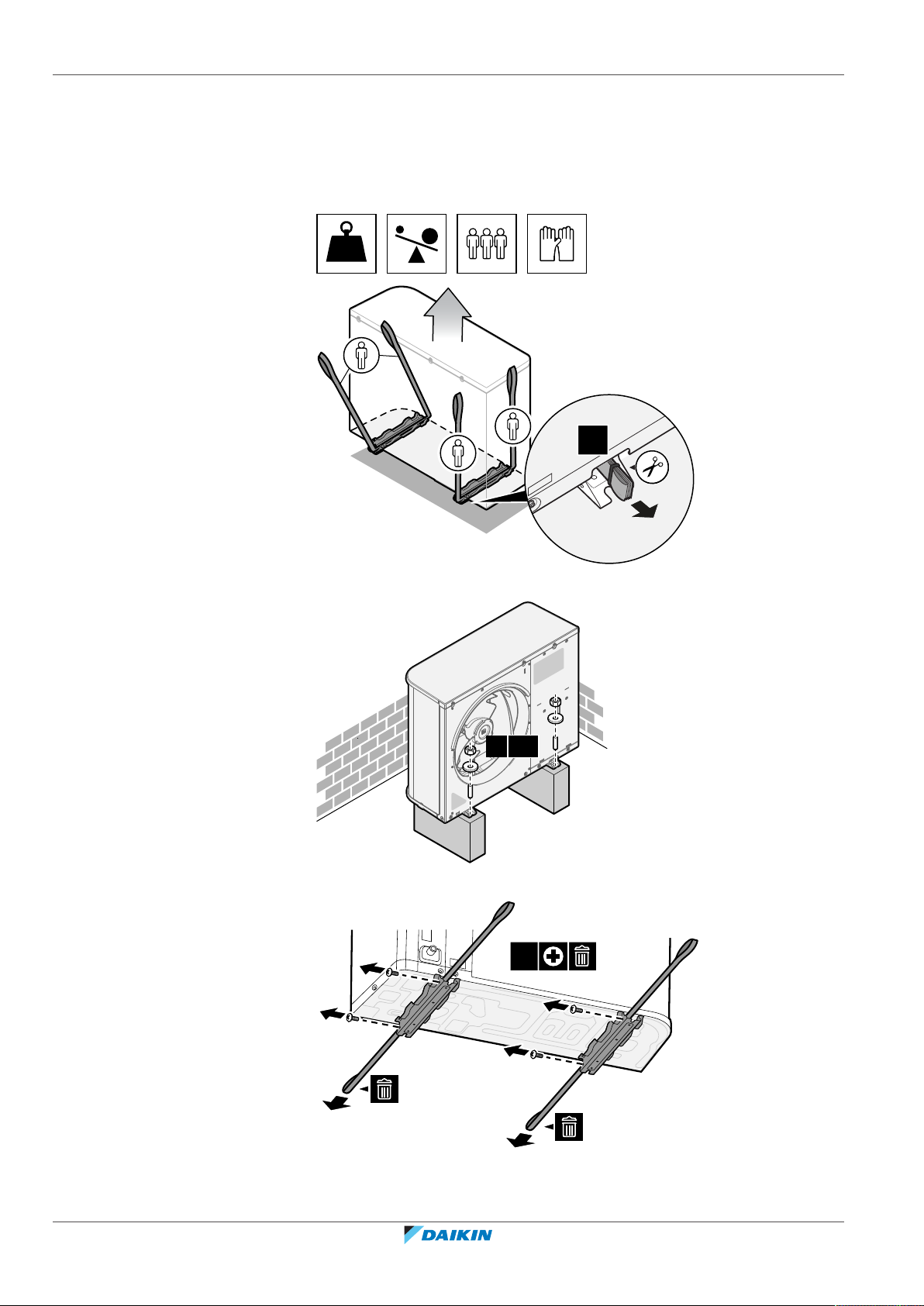 DAIKIN