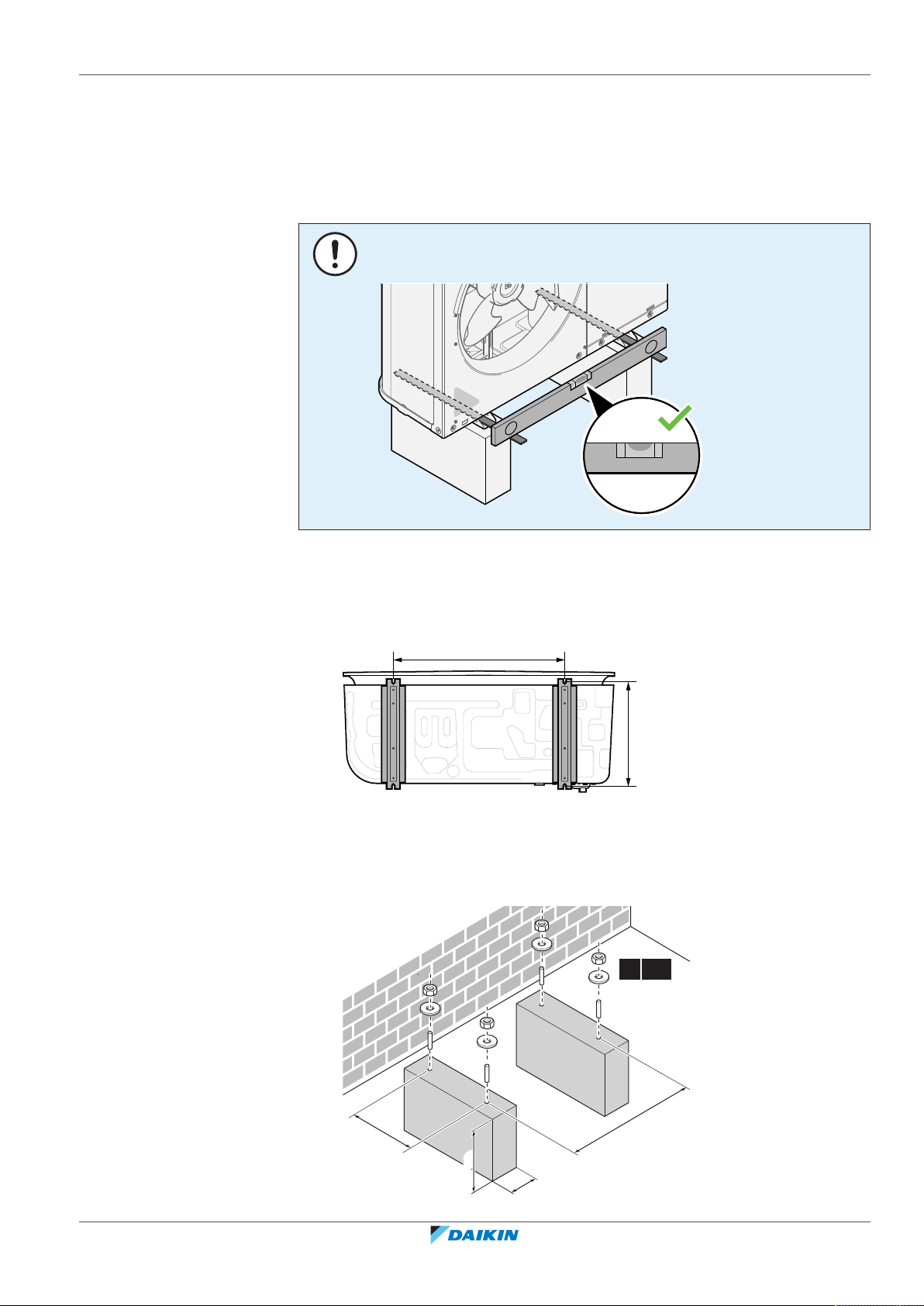 DAIKIN