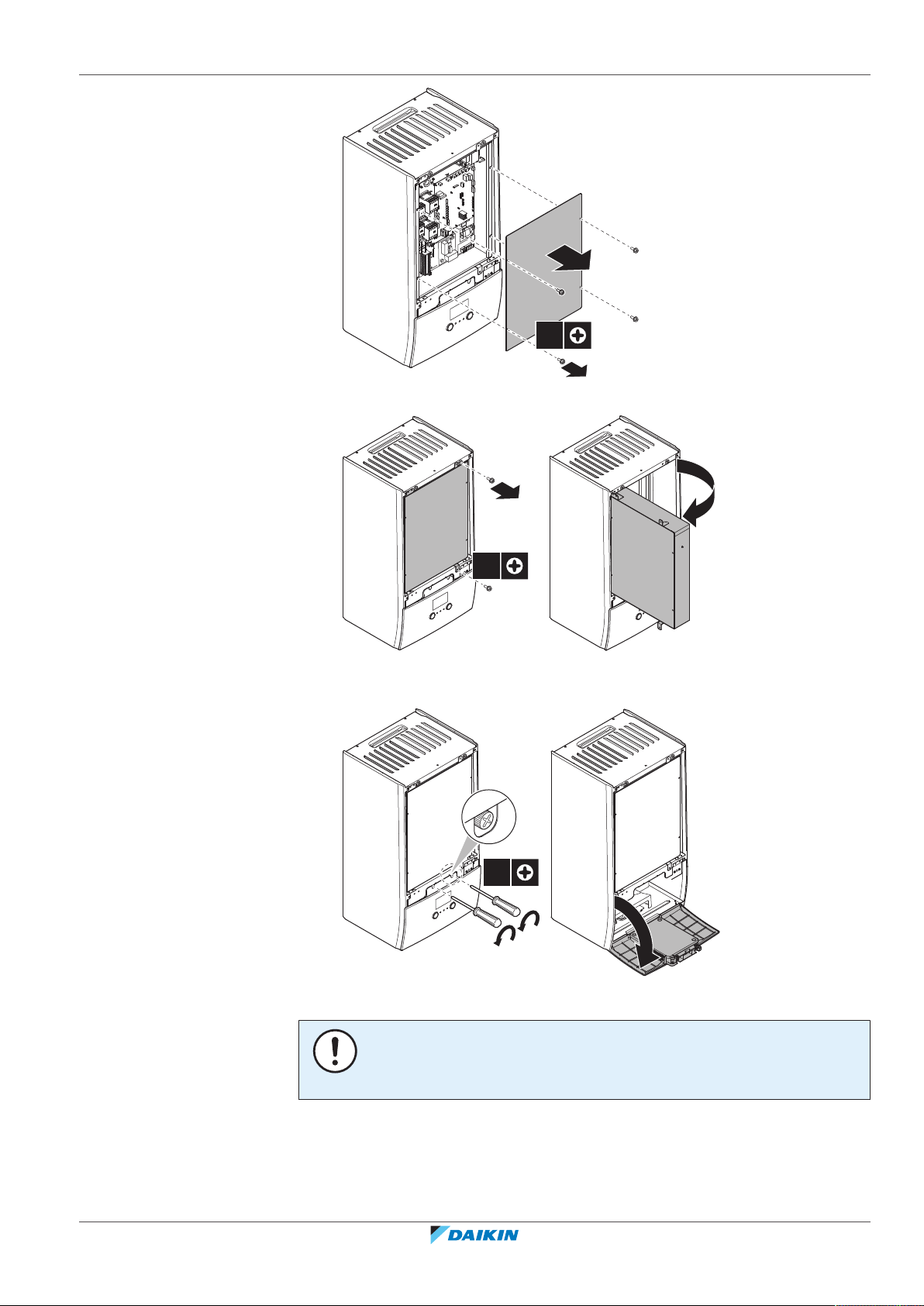 DAIKIN