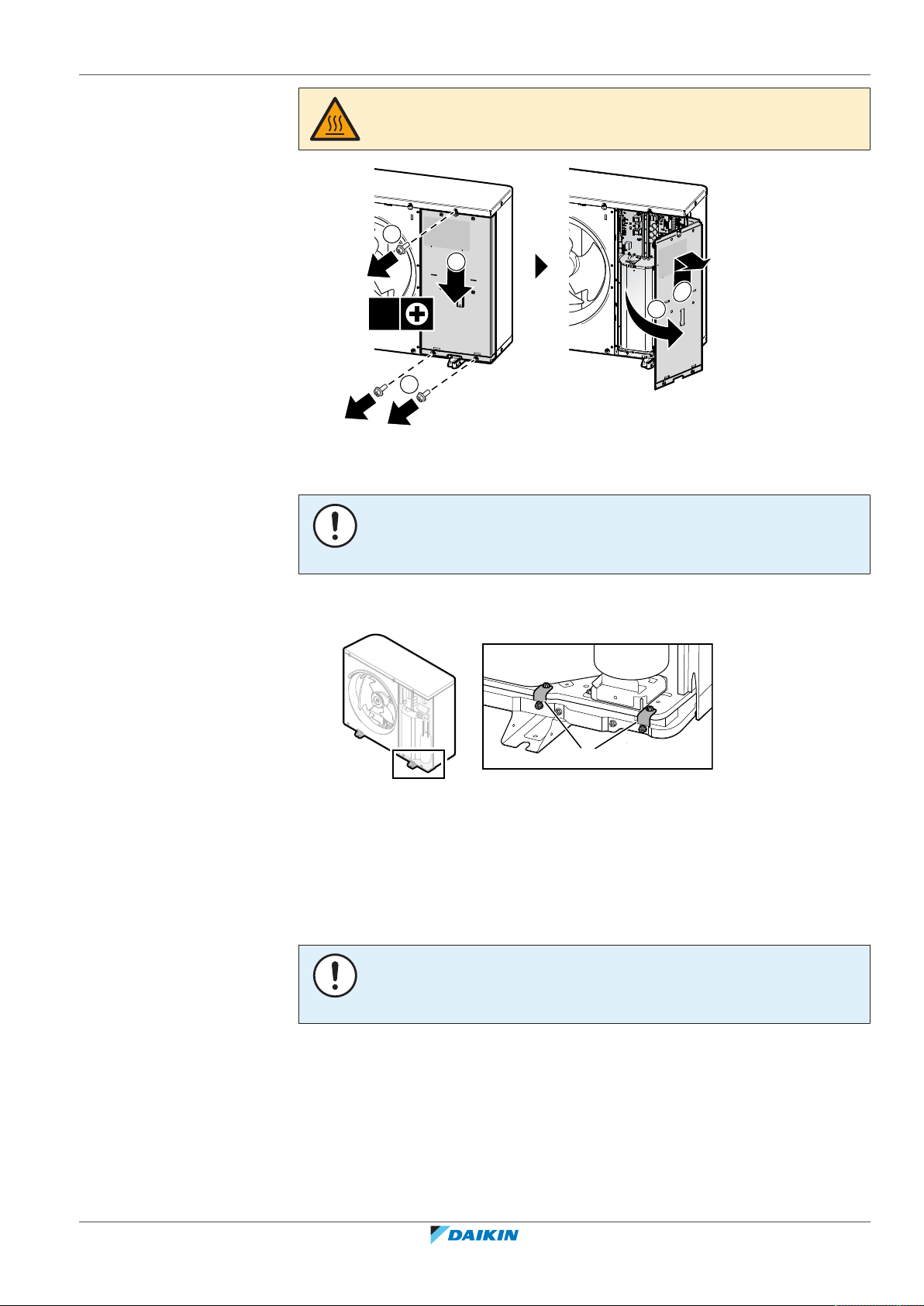 DAIKIN